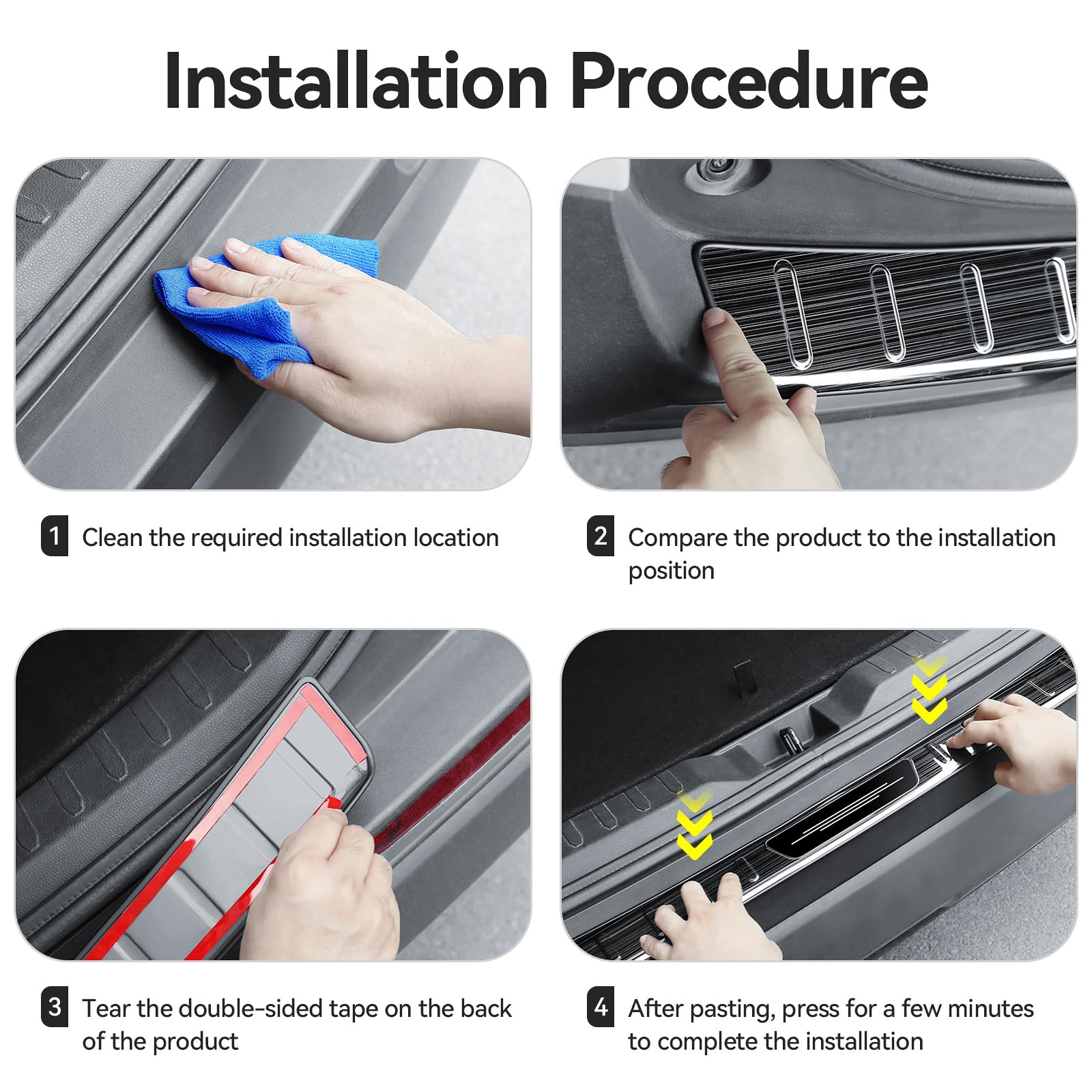 Installation Procedure

1 Clean the required installation location

2 Compare the product to the installation position

3 Tear the double-sided tape on the back of the product

4 After pasting, press for a few minutes to complete the installation