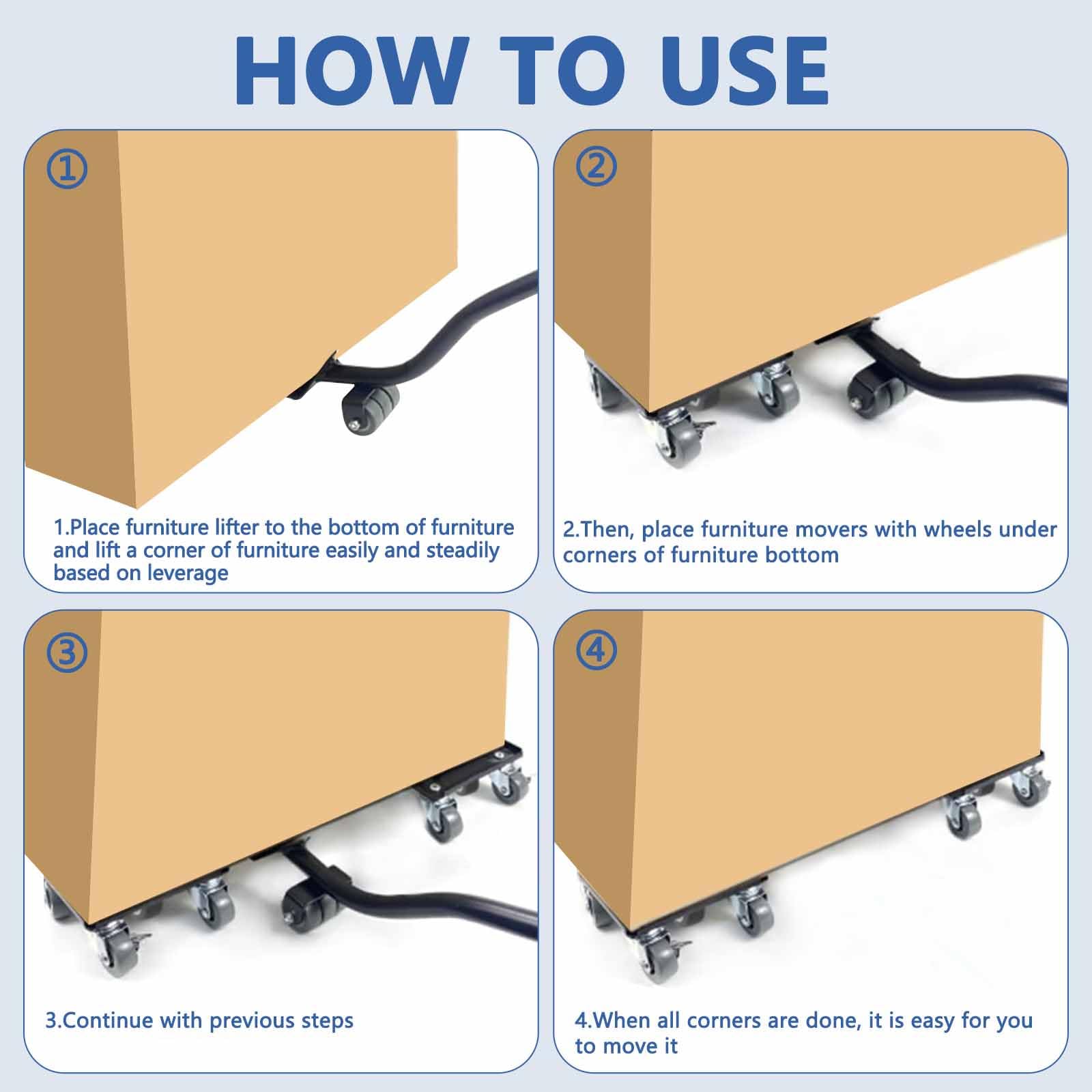 HOW TO USE

①

1.Place furniture lifter to the bottom of furniture and lift a corner of furniture easily and steadily based on leverage

②

2.Then, place furniture movers with wheels under corners of furniture bottom

③

3.Continue with previous steps

④

4.When all corners are done, it is easy for you to move it