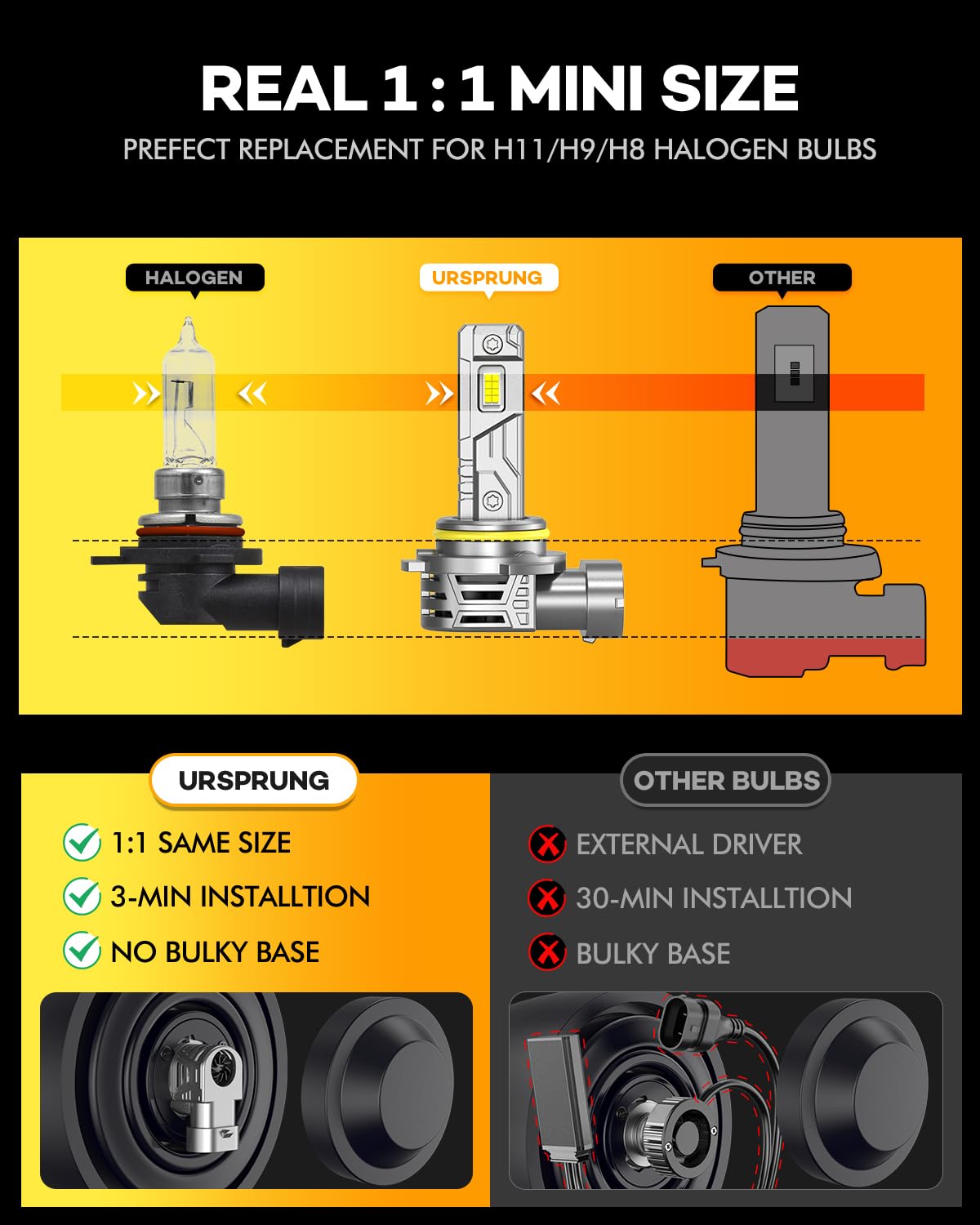 REAL 1 : 1 MINI SIZE

PREFECT REPLACEMENT FOR H11/H9/H8 HALOGEN BULBS

HALOGEN

URSPRUNG

OTHER

URSPRUNG

1:1 SAME SIZE

3-MIN INSTALLTION

NO BULKY BASE

OTHER BULBS

EXTERNAL DRIVER

30-MIN INSTALLTION

BULKY BASE