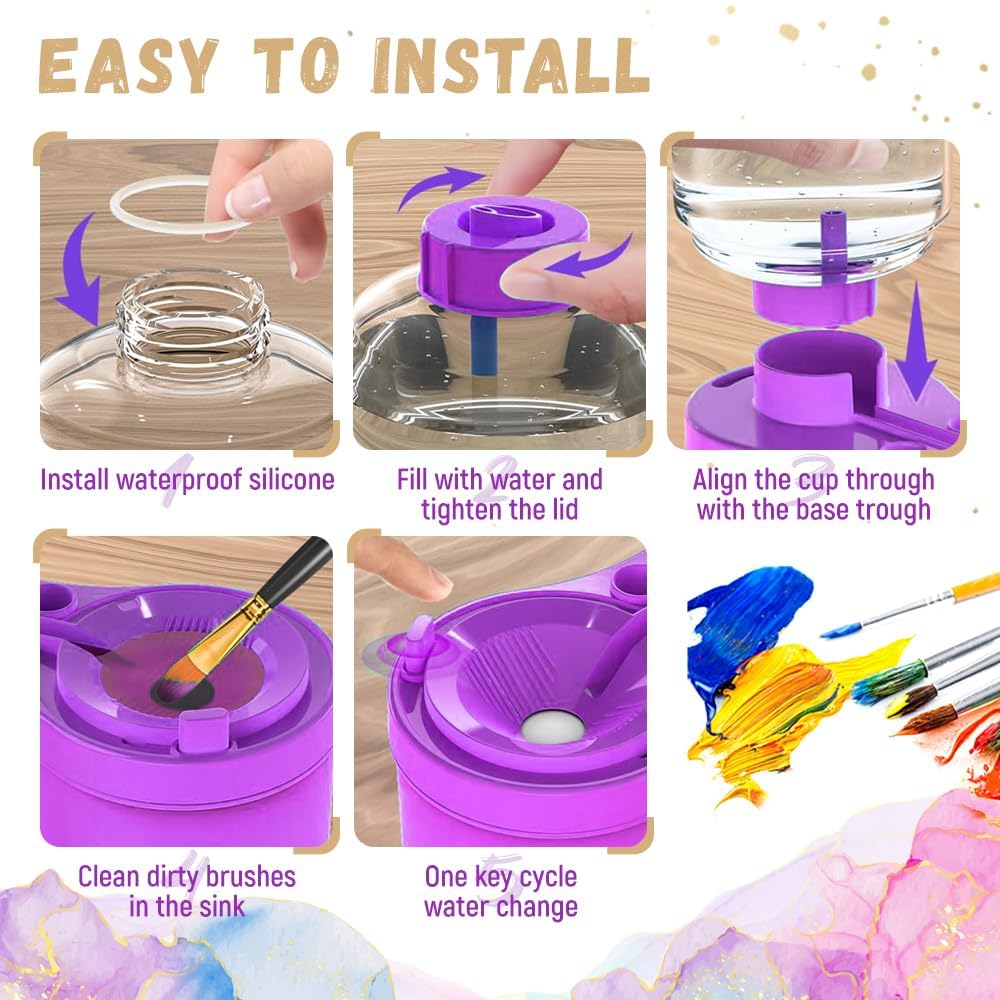 EASY TO INSTALL

1
Install waterproof silicone

2
Fill with water and tighten the lid

3
Align the cup through with the base trough

4
Clean dirty brushes in the sink

5
One key cycle water change