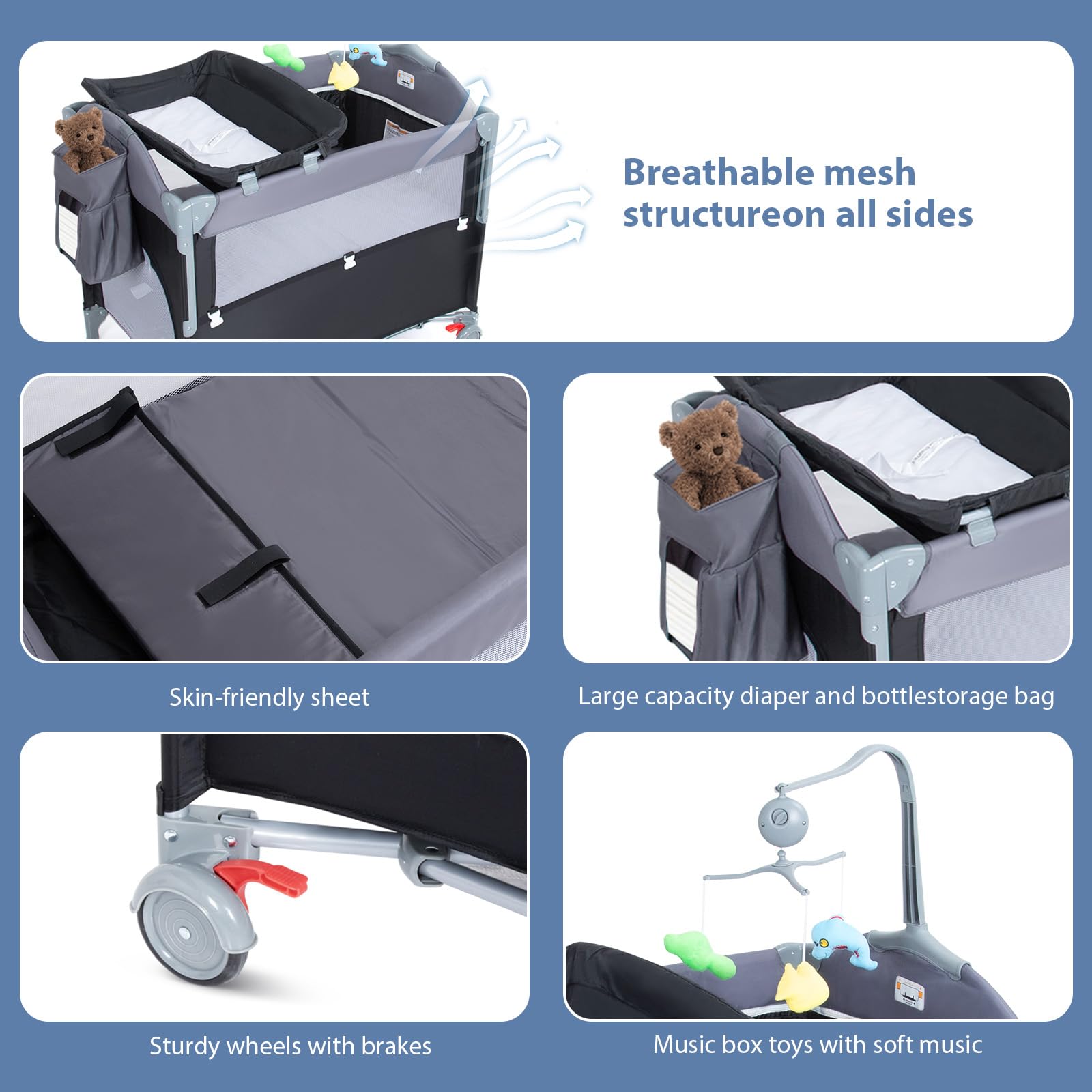 Breathable mesh structureon all sides

Skin-friendly sheet

Large capacity diaper and bottlestorage bag

Sturdy wheels with brakes

Music box toys with soft music