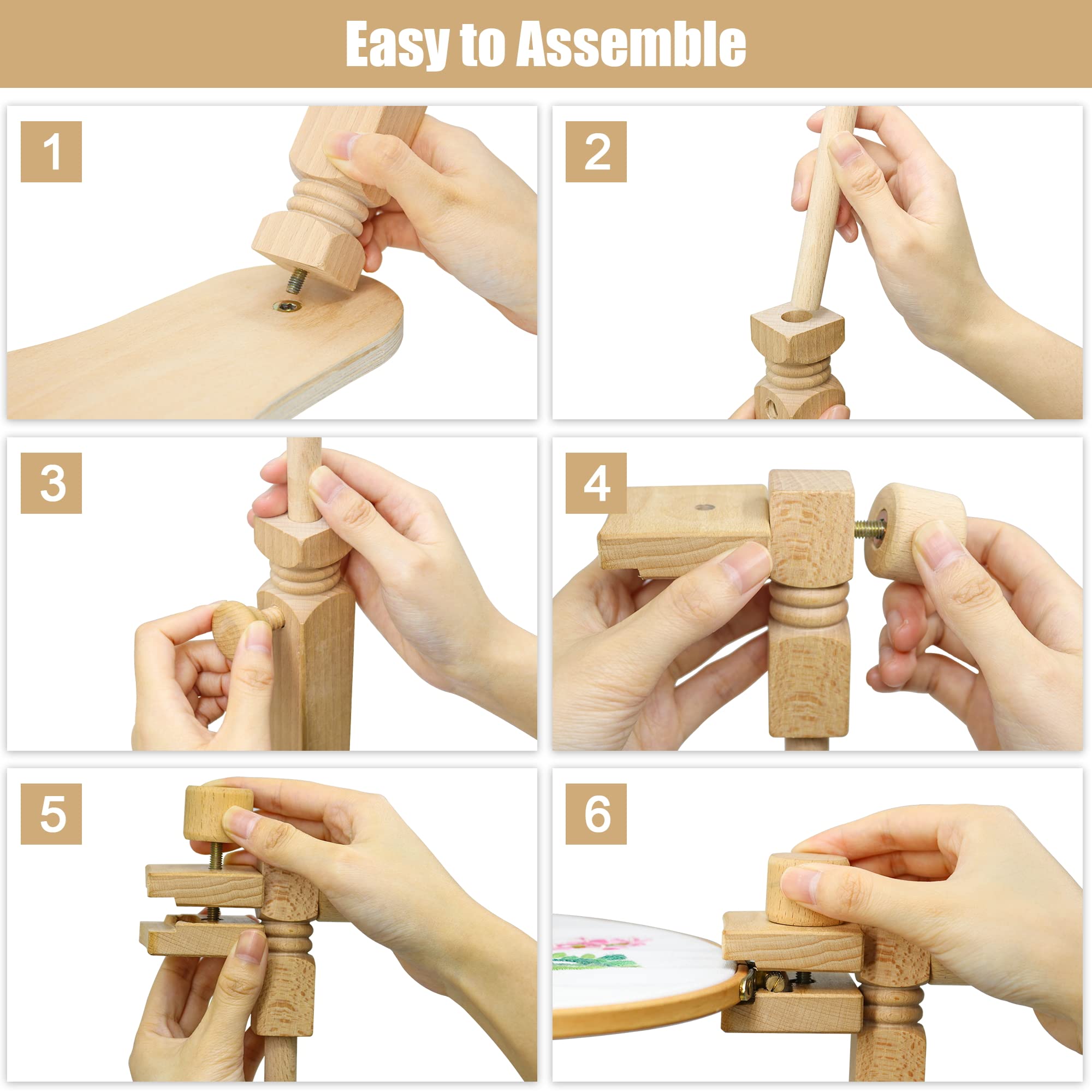 Easy to Assemble

1

2

3

4

5

6