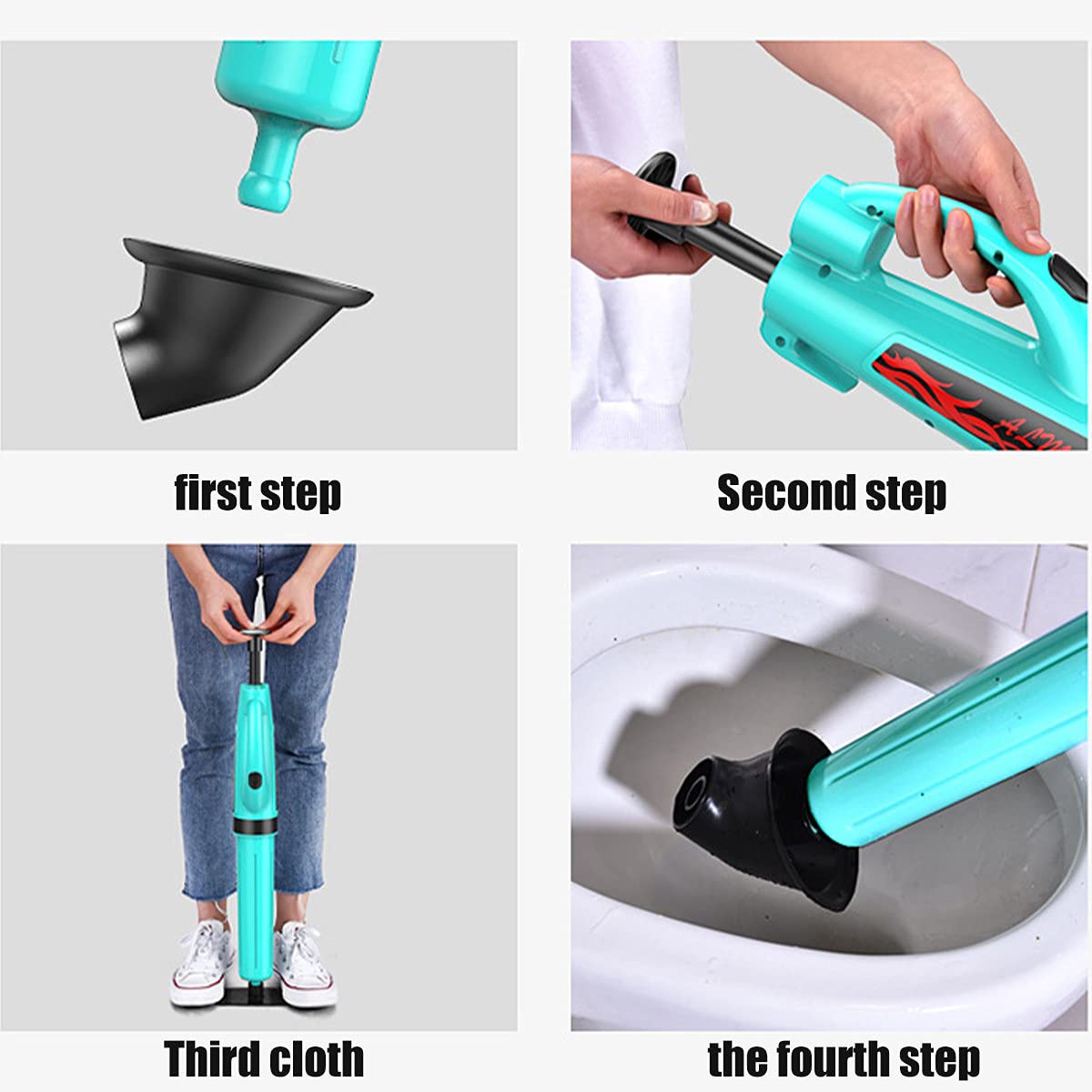 first step

Second step

Third cloth

the fourth step