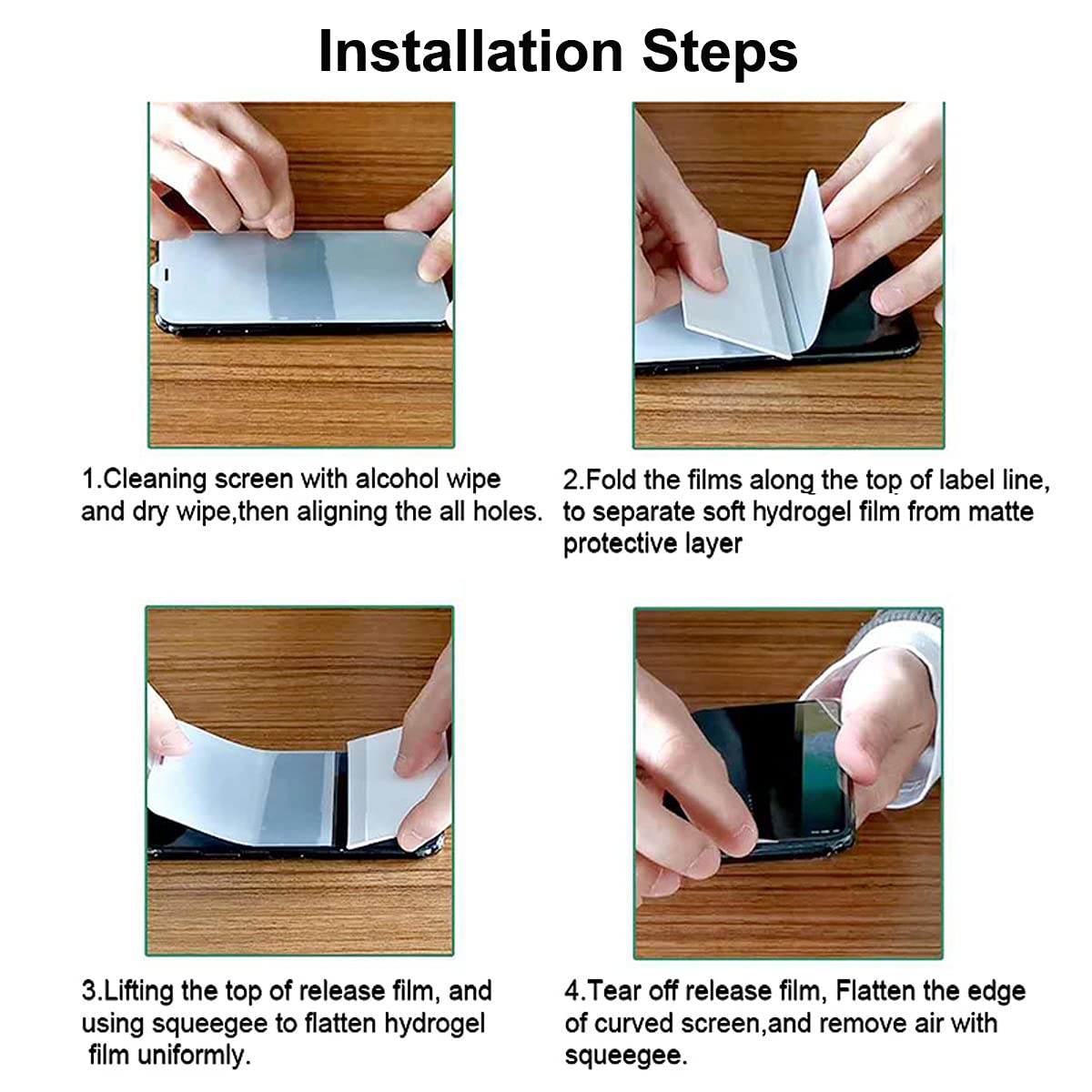 Installation Steps

1.Cleaning screen with alcohol wipe and dry wipe,then aligning the all holes.

2.Fold the films along the top of label line, to separate soft hydrogel film from matte protective layer

3.Lifting the top of release film, and using squeegee to flatten hydrogel film uniformly.

4.Tear off release film, Flatten the edge of curved screen,and remove air with squeegee.