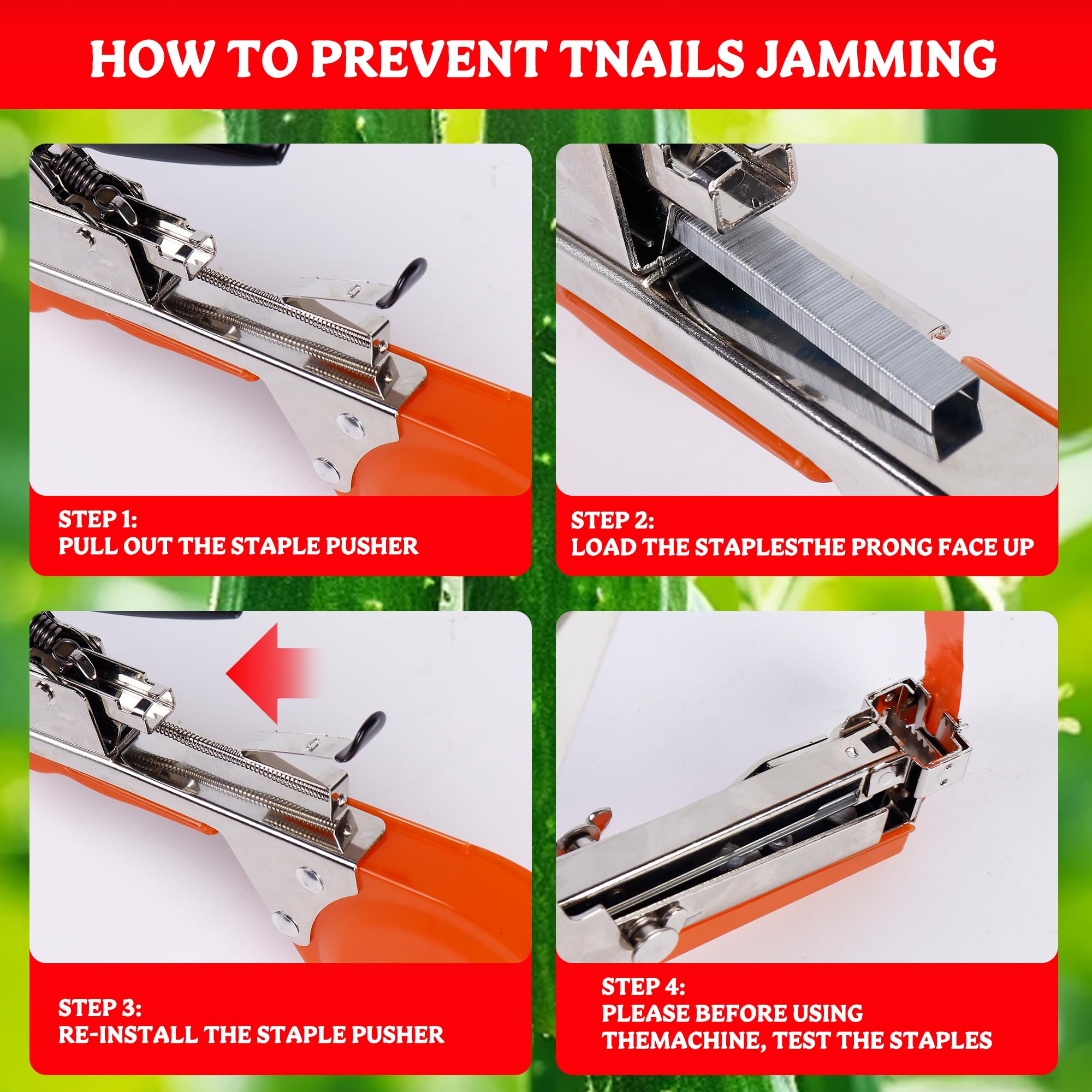 HOW TO PREVENT TNAILS JAMMING

STEP 1:
PULL OUT THE STAPLE PUSHER

STEP 2:
LOAD THE STAPLESTHE PRONG FACE UP

STEP 3:
RE-INSTALL THE STAPLE PUSHER

STEP 4:
PLEASE BEFORE USING THEMACHINE, TEST THE STAPLES