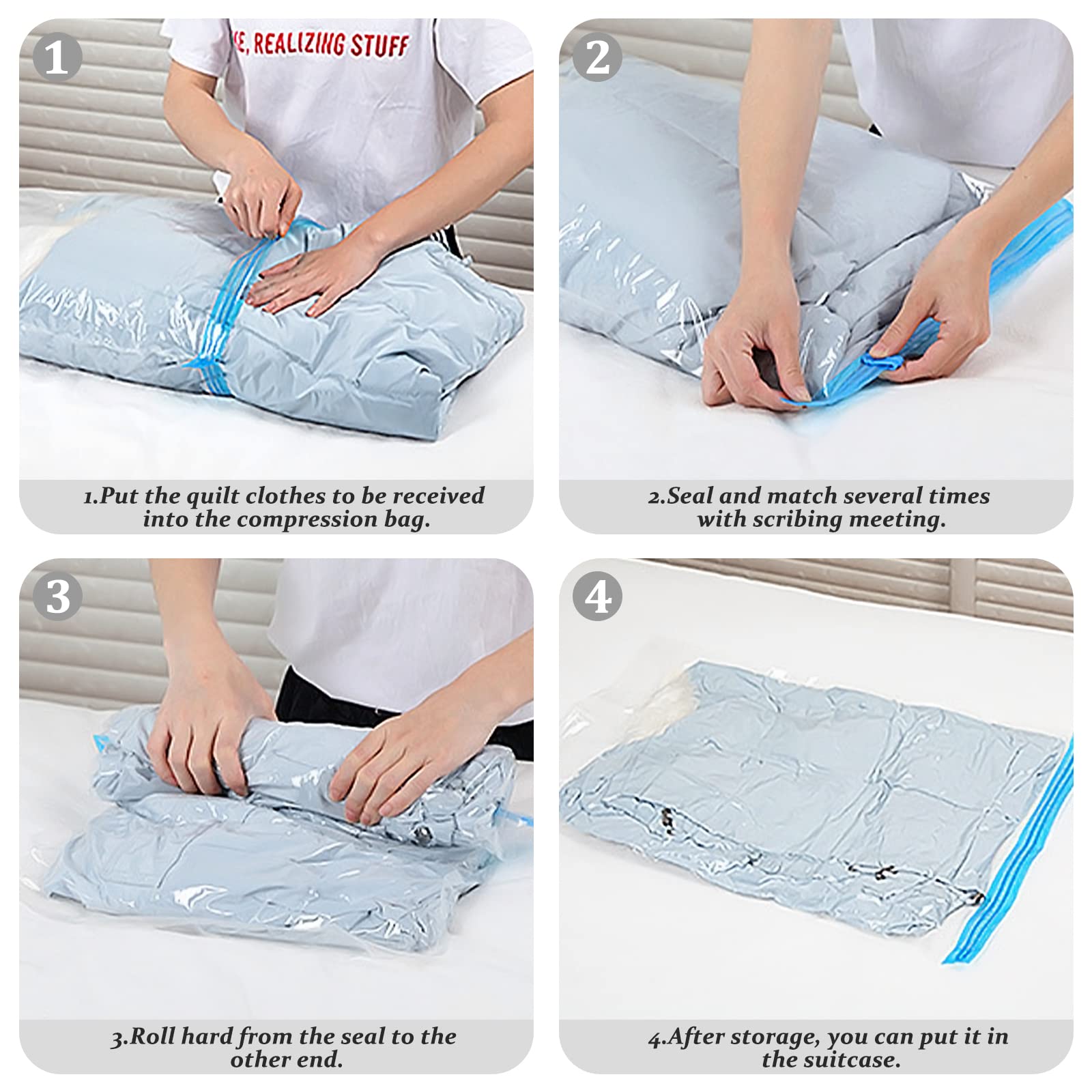 1

E, REALIZING STUFF

1.Put the quilt clothes to be received into the compression bag.

2

2.Seal and match several times with scribing meeting.

3

3.Roll hard from the seal to the other end.

4

4.After storage, you can put it in the suitcase.