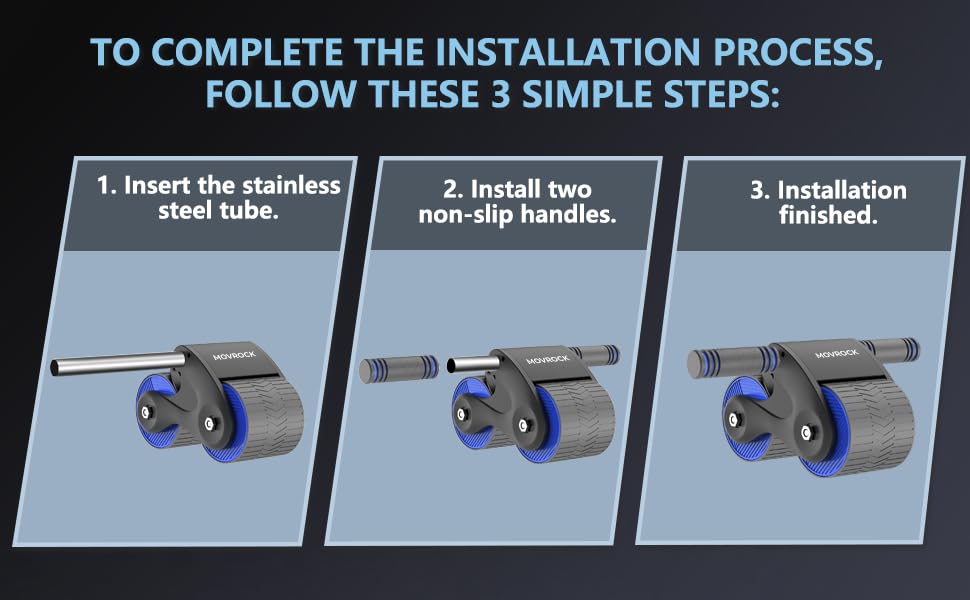 TO COMPLETE THE INSTALLATION PROCESS, FOLLOW THESE 3 SIMPLE STEPS:

1. Insert the stainless steel tube.

MOVROCK

2. Install two non-slip handles.

MOVROCK

3. Installation finished.

MOVROCK