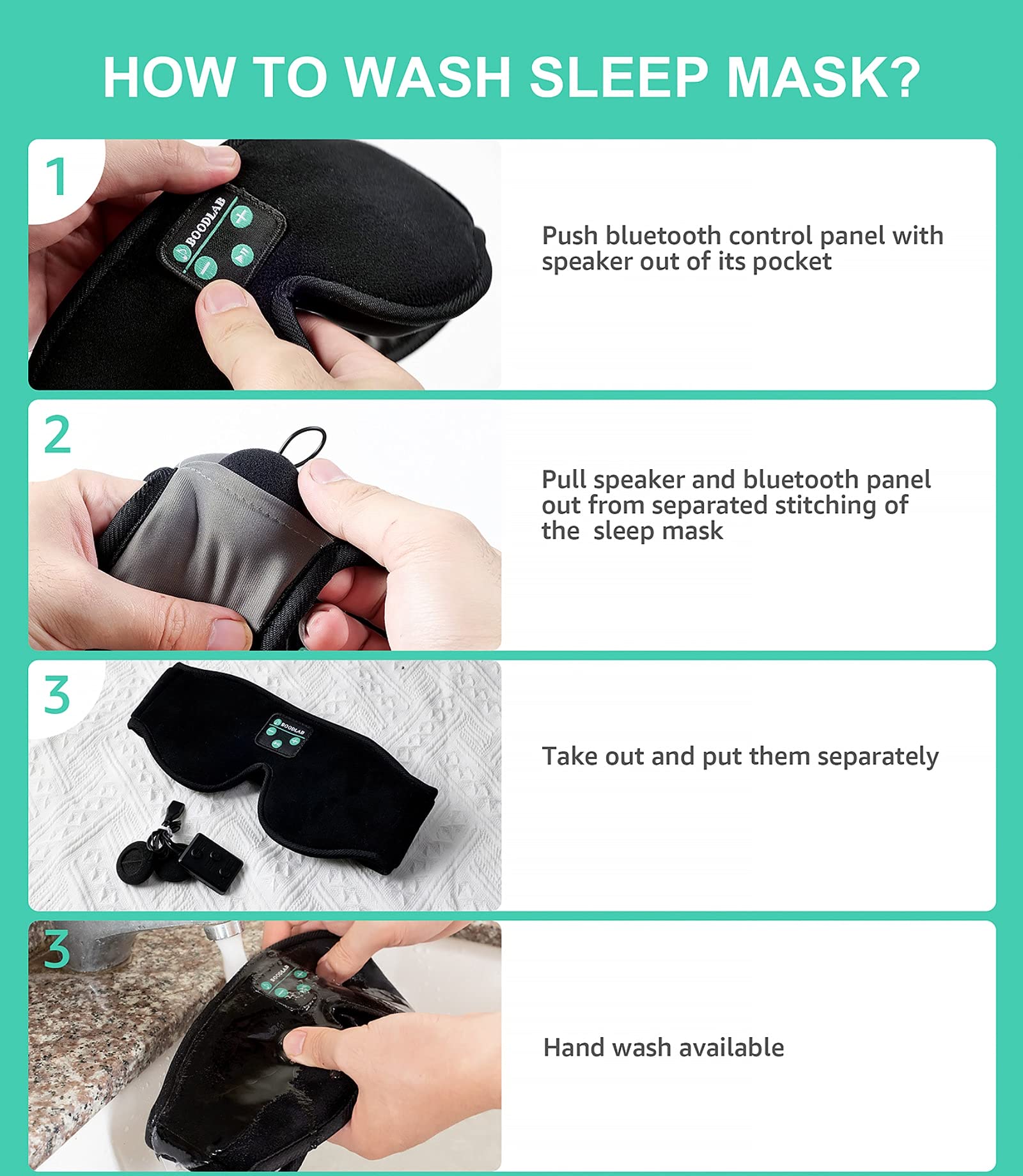 HOW TO WASH SLEEP MASK?

1

BOODLAB

Push bluetooth control panel with speaker out of its pocket

2

Pull speaker and bluetooth panel out from separated stitching of the sleep mask

3

BOODLAB

Take out and put them separately

3

BOODLAB

Hand wash available