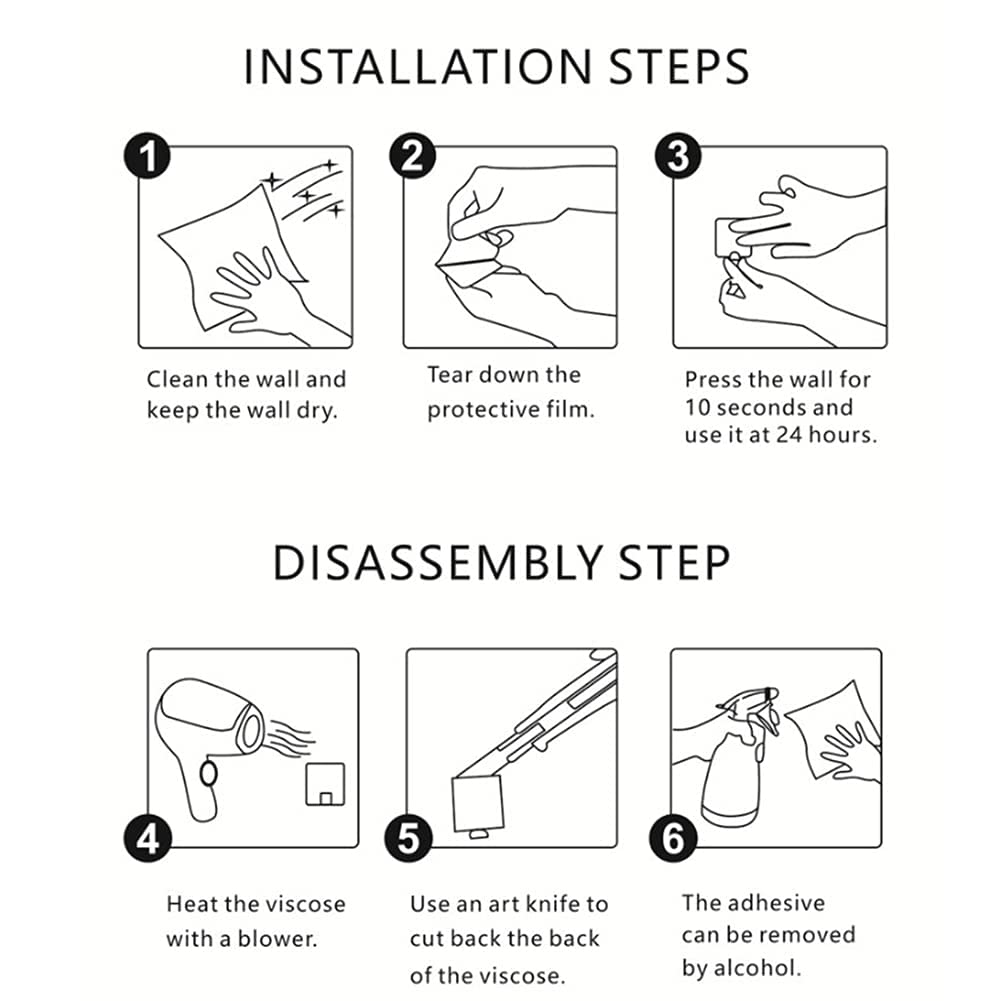 INSTALLATION STEPS

1

Clean the wall and keep the wall dry.

2

Tear down the protective film.

3

Press the wall for 10 seconds and use it at 24 hours.

DISASSEMBLY STEP

4

Heat the viscose with a blower.

5

Use an art knife to cut back the back of the viscose.

6

The adhesive can be removed by alcohol.