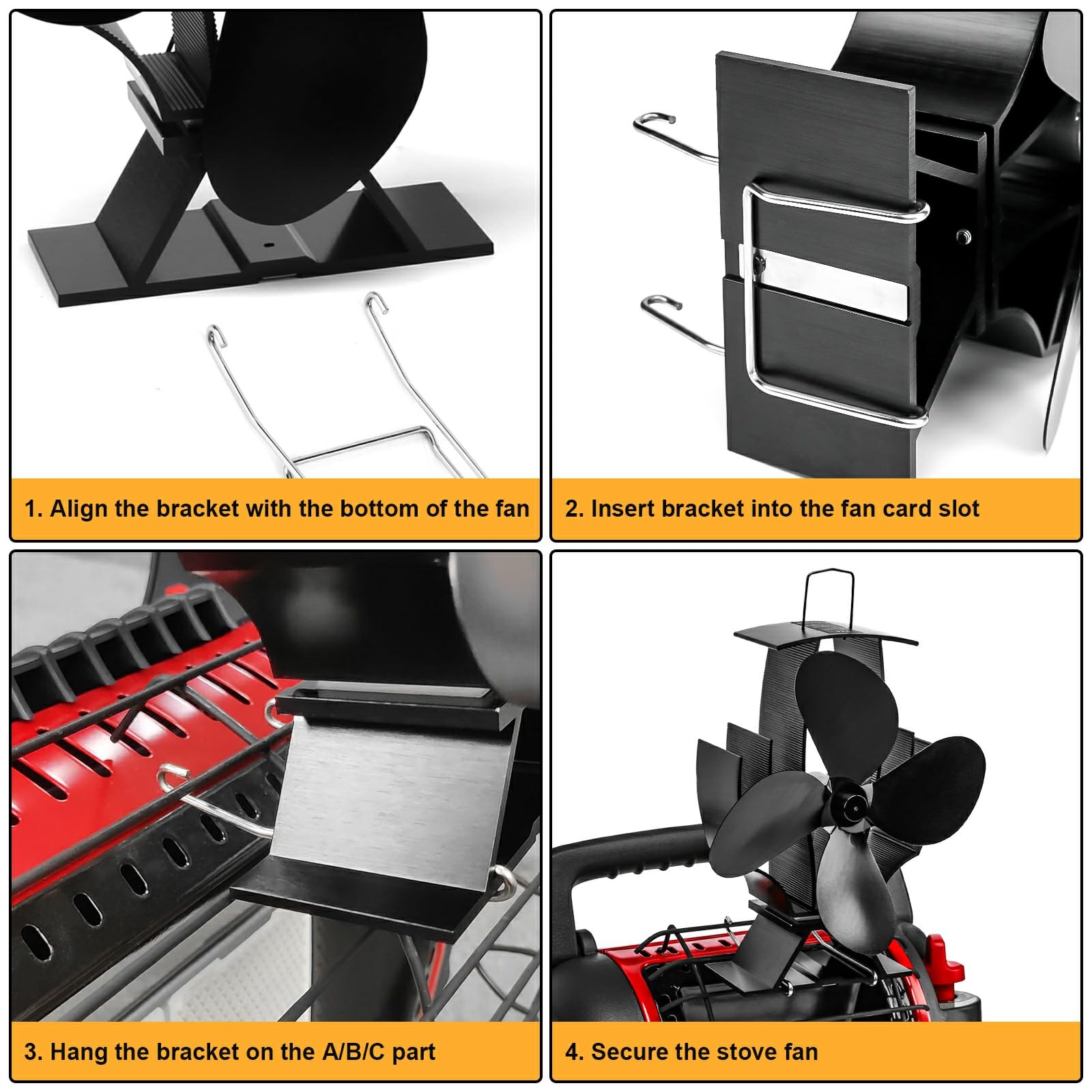 1. Align the bracket with the bottom of the fan

2. Insert bracket into the fan card slot

3. Hang the bracket on the A/B/C part

4. Secure the stove fan