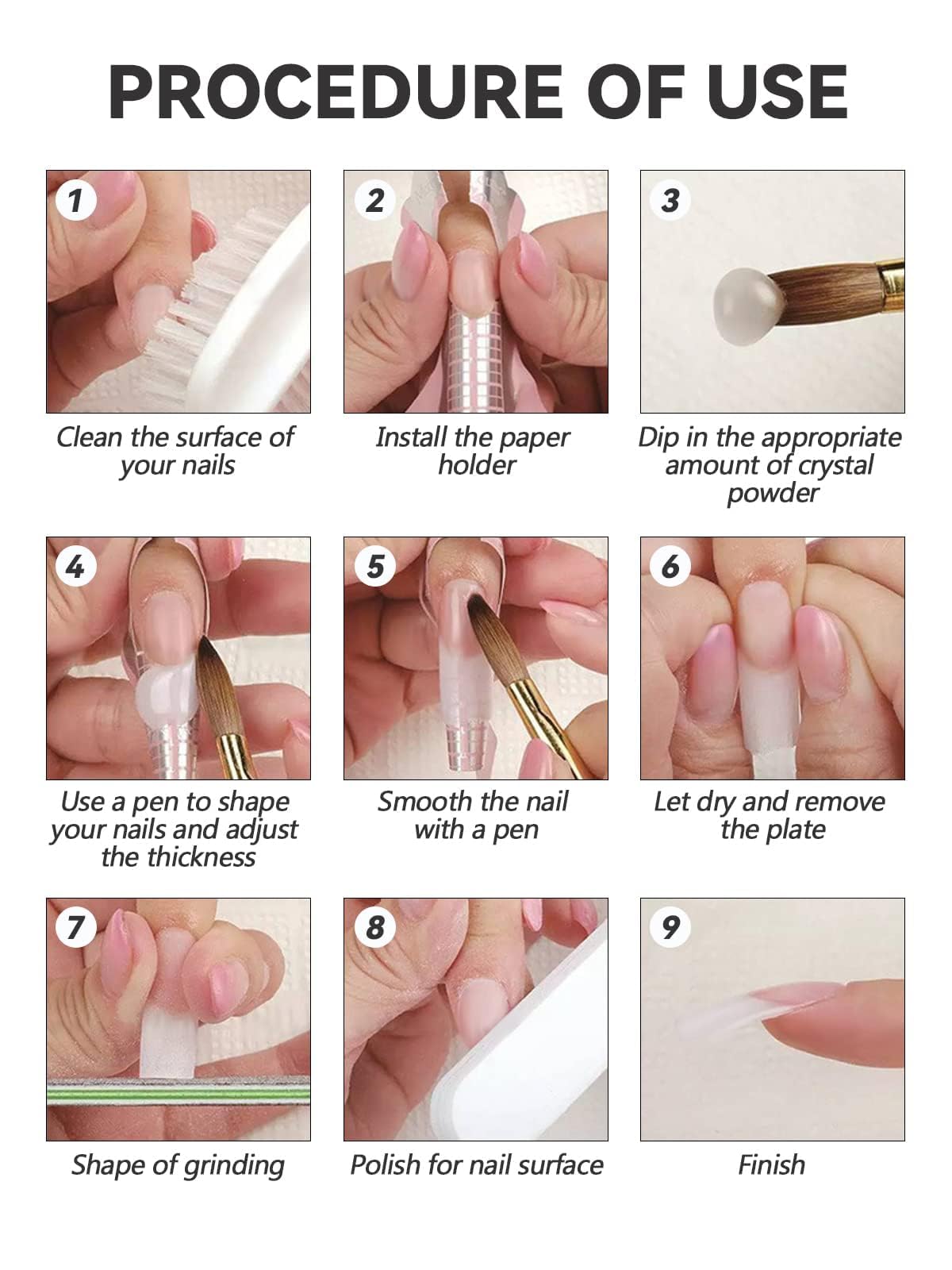 PROCEDURE OF USE

1
Clean the surface of your nails

2
Install the paper holder

3
Dip in the appropriate amount of crystal powder

4
Use a pen to shape your nails and adjust the thickness

5
Smooth the nail with a pen

6
Let dry and remove the plate

7
Shape of grinding

8
Polish for nail surface

9
Finish