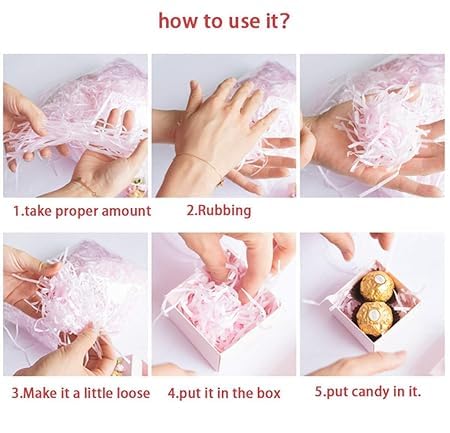 how to use it?

1.take proper amount

2.Rubbing

3.Make it a little loose

4.put it in the box

5.put candy in it.