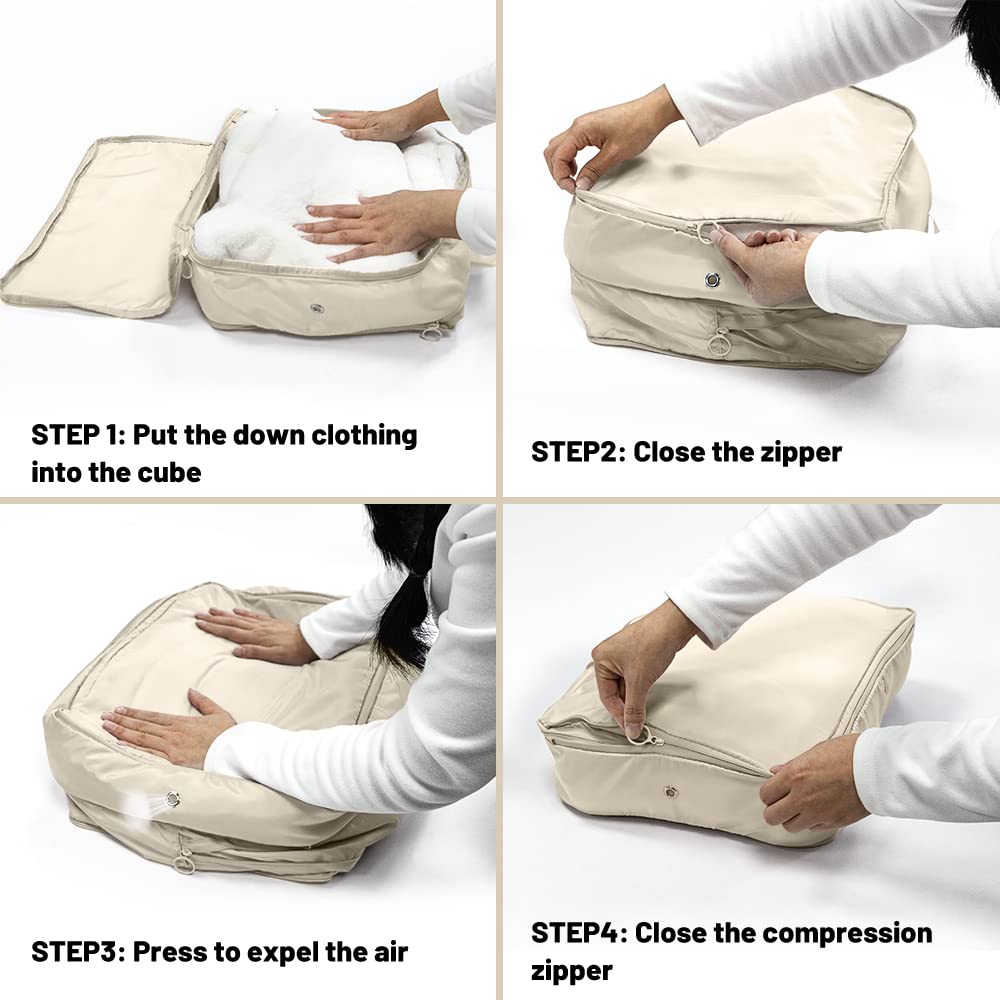 STEP 1: Put the down clothing into the cube

STEP2: Close the zipper

STEP3: Press to expel the air

STEP4: Close the compression zipper