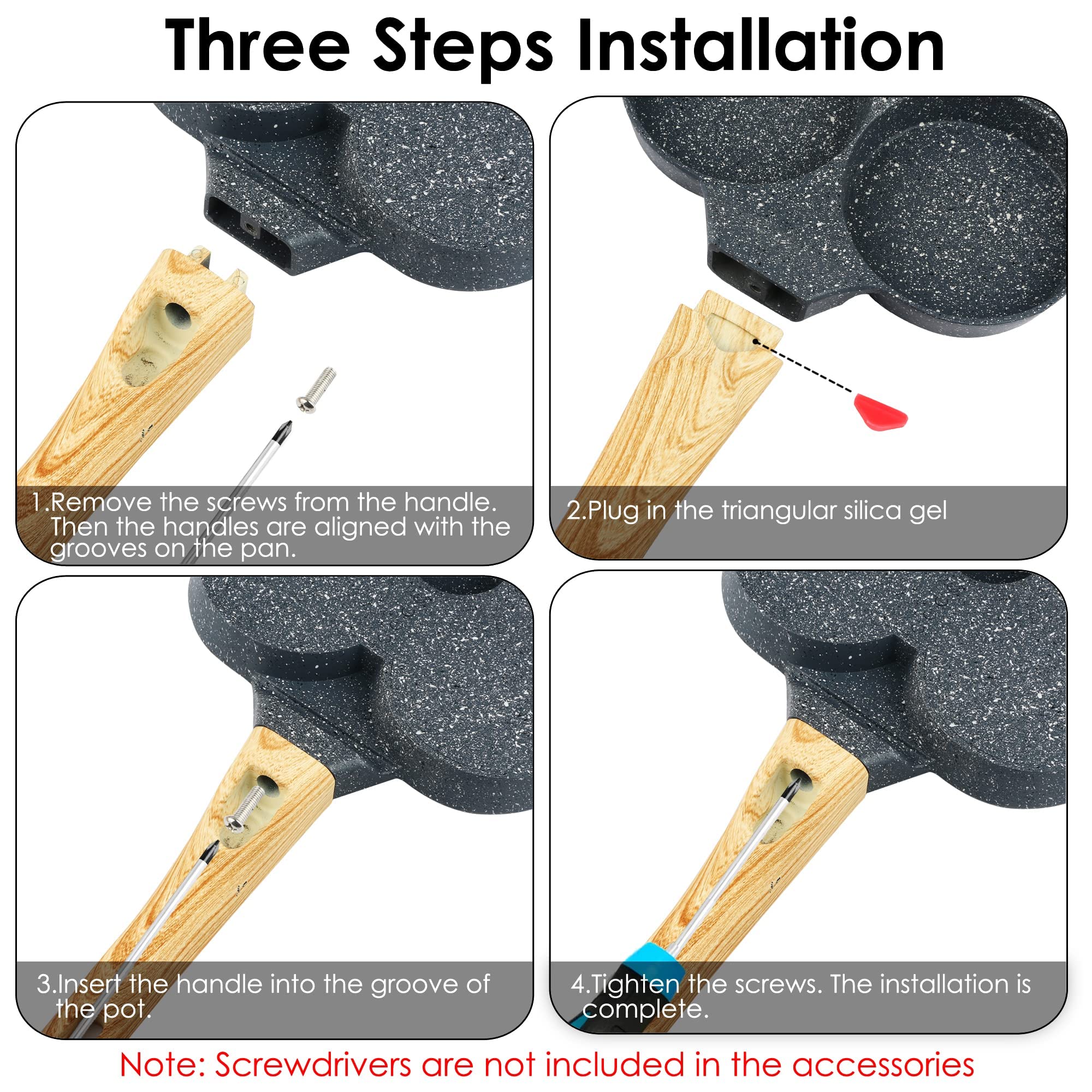 Three Steps Installation

1.Remove the screws from the handle. Then the handles are aligned with the grooves on the pan.

2.Plug in the triangular silica gel

3.Insert the handle into the groove of the pot.

4.Tighten the screws. The installation is complete.

Note: Screwdrivers are not included in the accessories