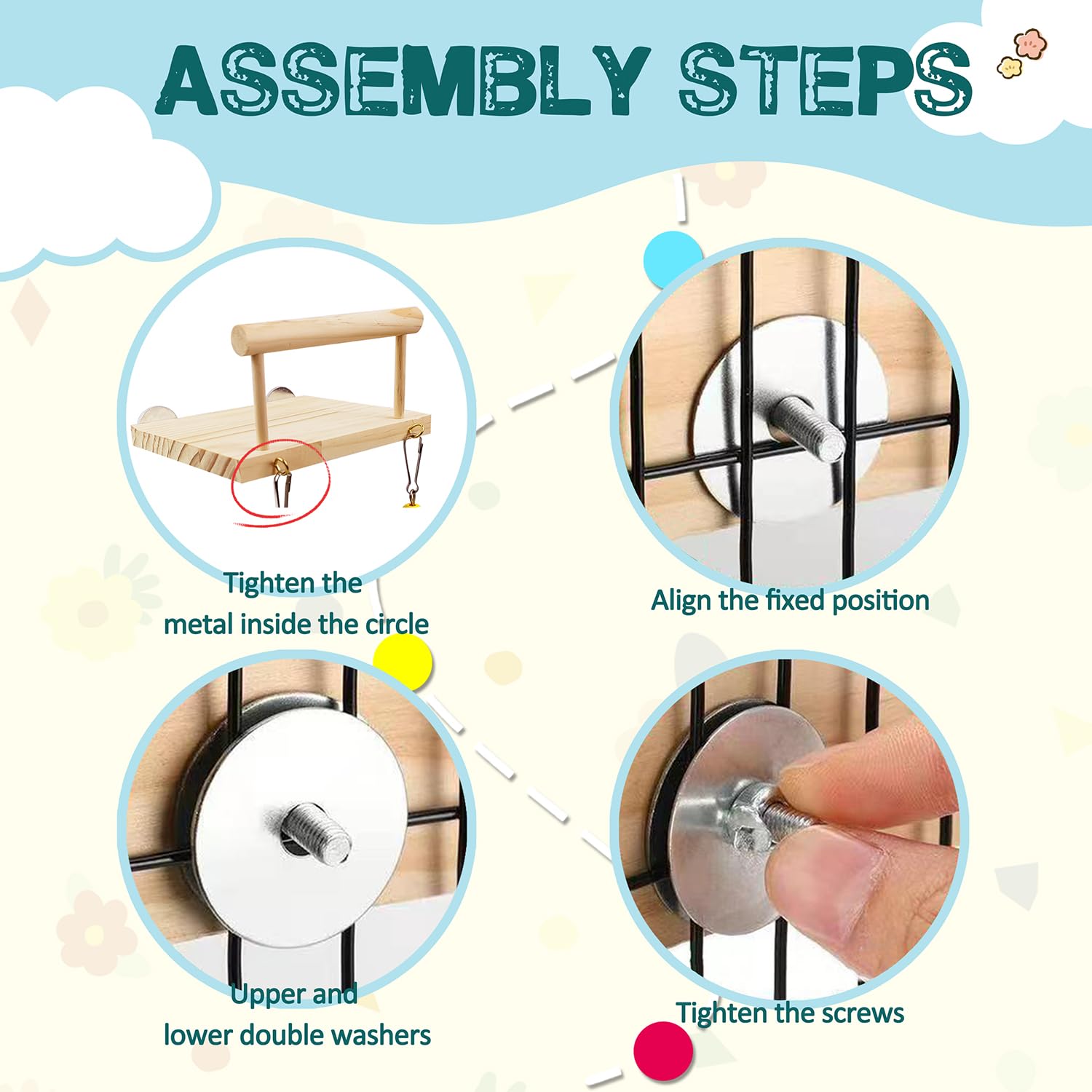 ASSEMBLY STEPS

Tighten the metal inside the circle

Align the fixed position

Upper and lower double washers

Tighten the screws