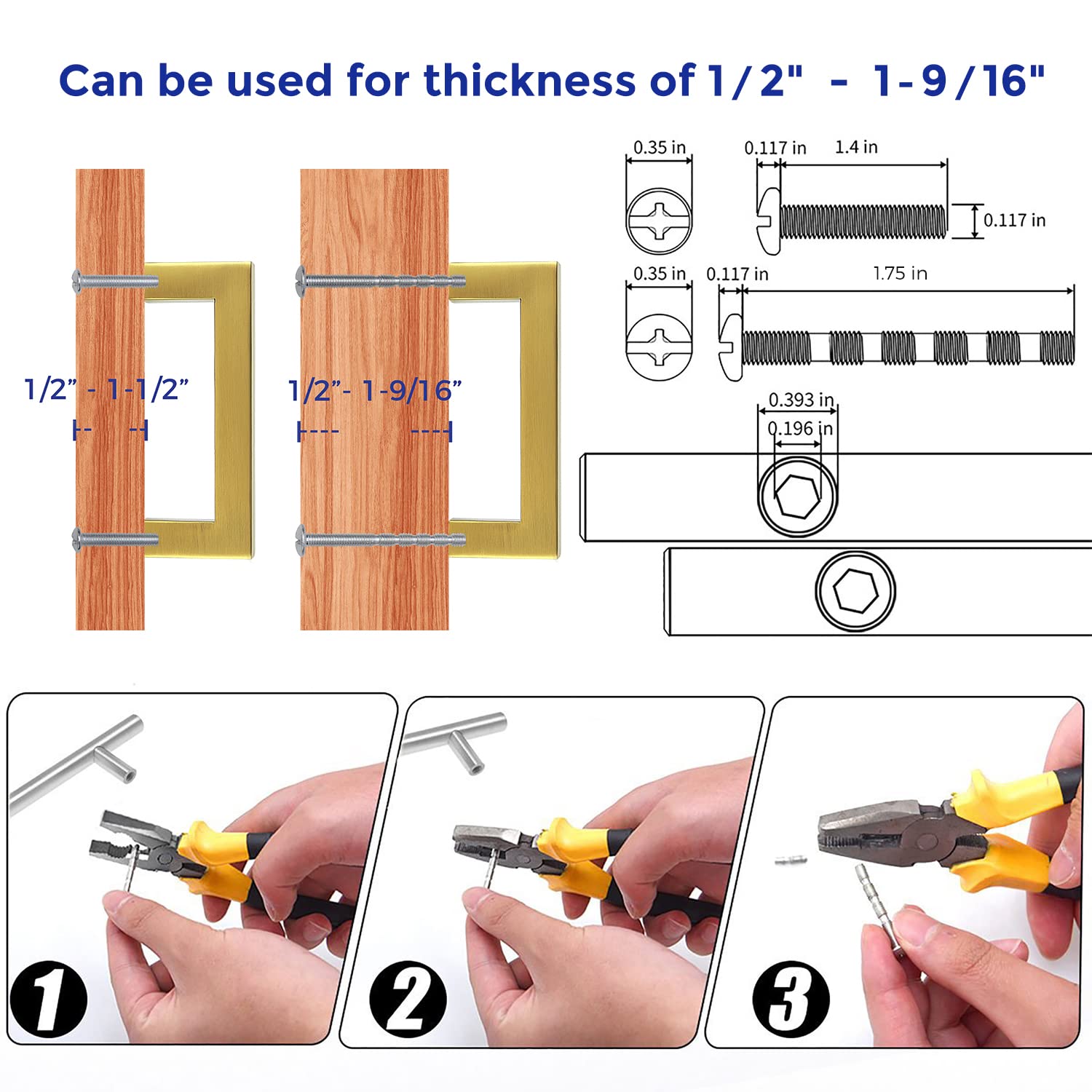 Can be used for thickness of 1/2" - 1-9/16"

1/2" - 1-1/2"

1/2"- 1-9/16"

0.35 in

0.117 in

1.4 in

0.117 in

0.35 in

0.117 in

1.75 in

0.393 in

0.196 in

1

2

3