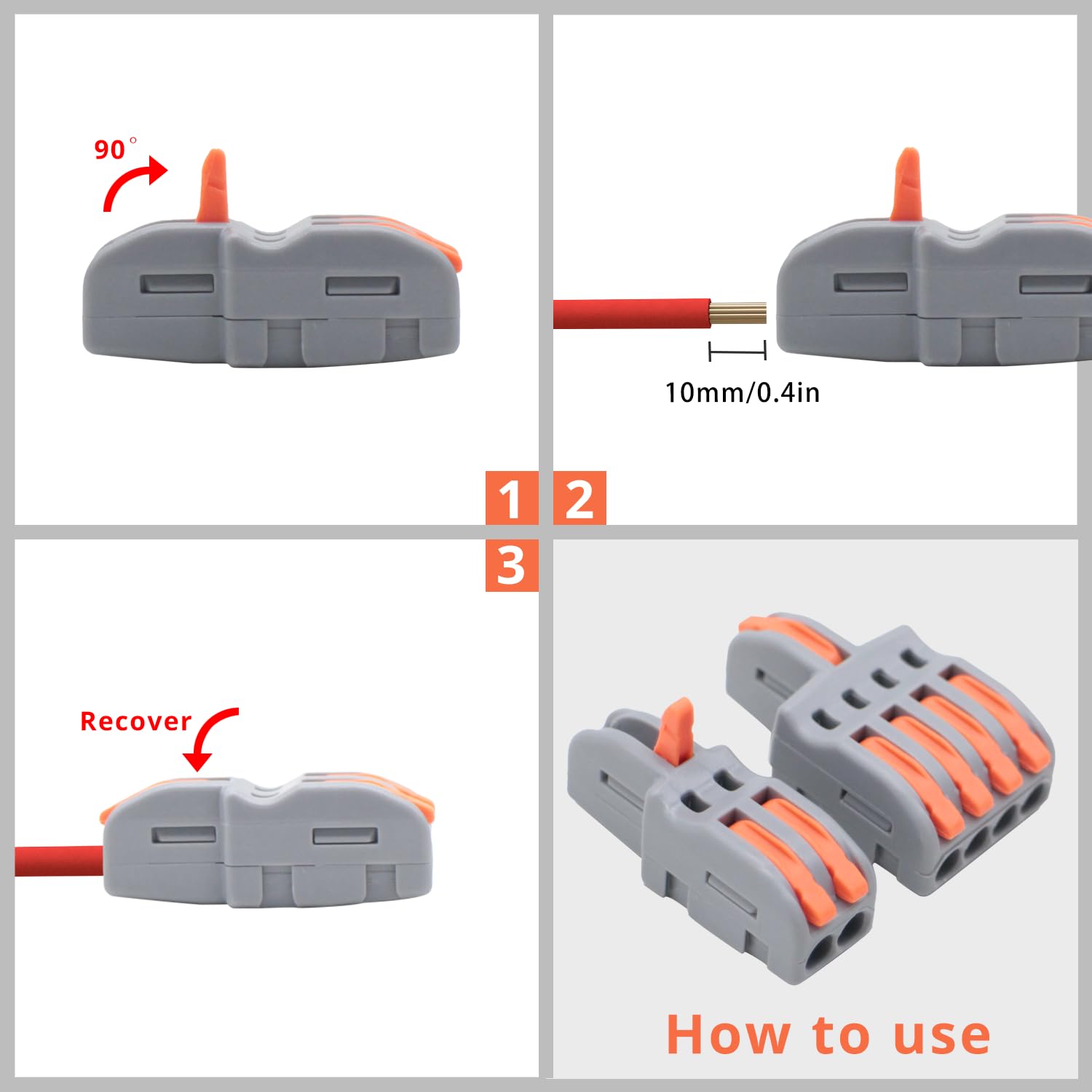 90°

10mm/0.4in

1

2

3

Recover

How to use