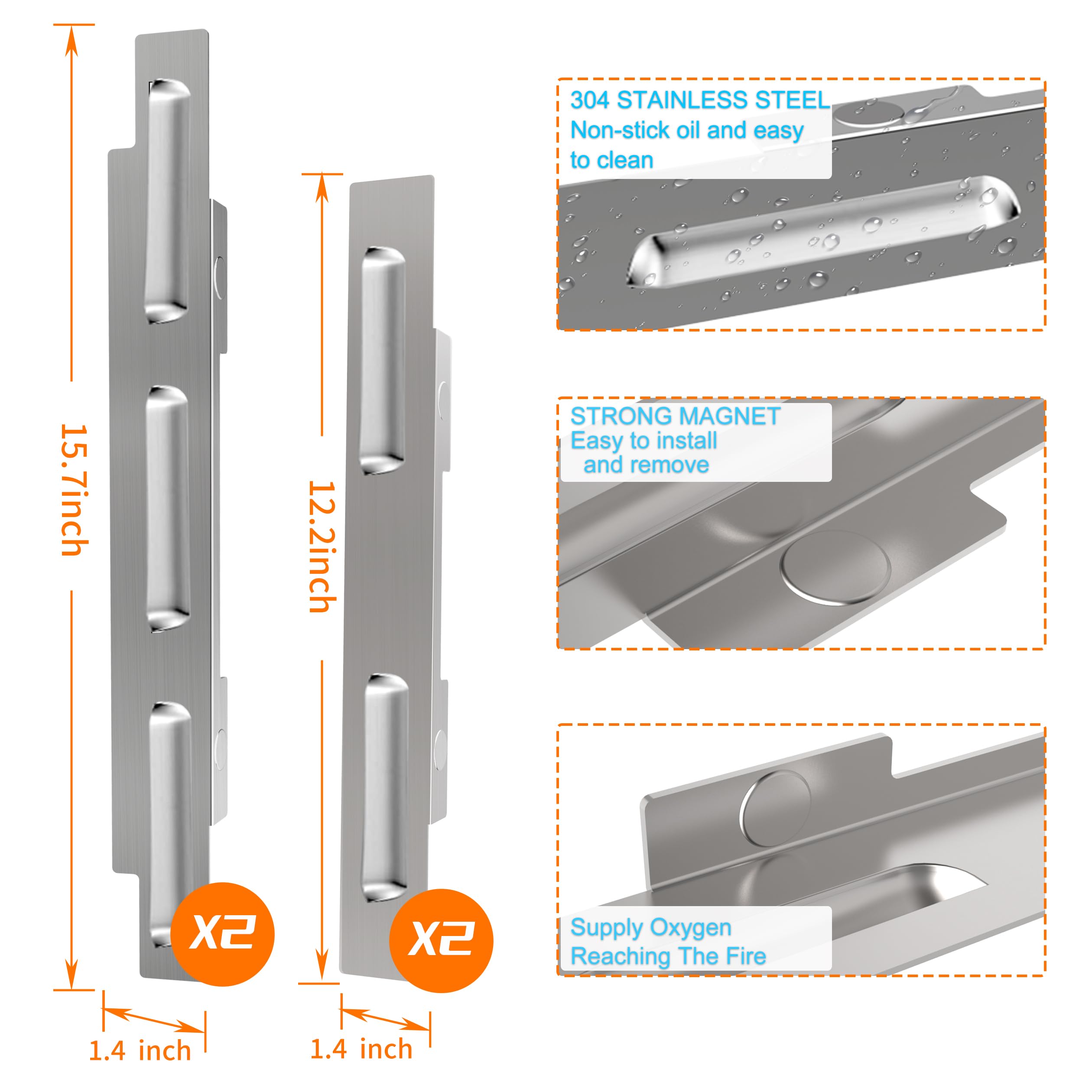 15.7inch

X2

1.4 inch

12.2inch

X2

1.4 inch

304 STAINLESS STEEL
Non-stick oil and easy to clean

STRONG MAGNET
Easy to install and remove

Supply Oxygen
Reaching The Fire