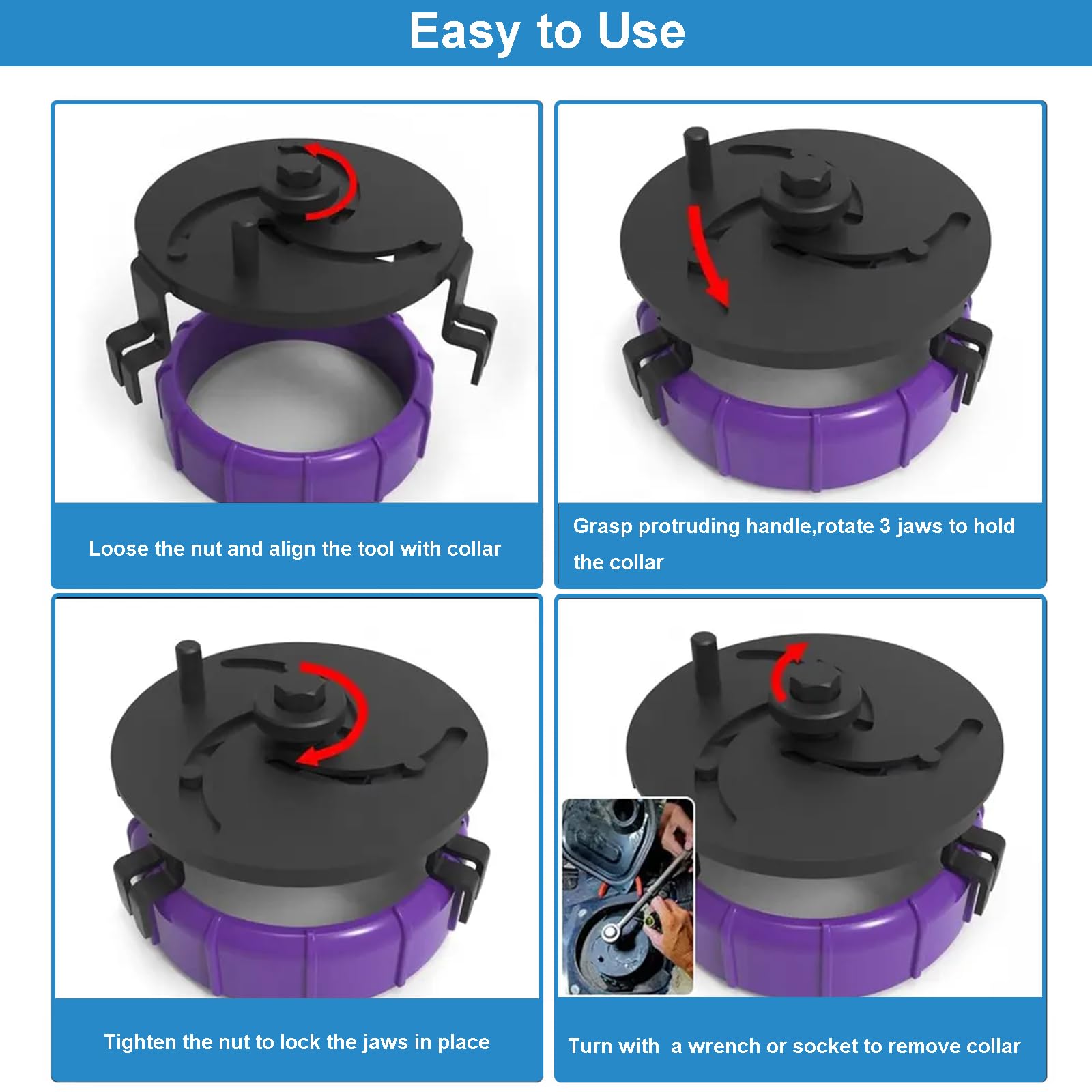 Easy to Use

Loose the nut and align the tool with collar

Grasp protruding handle,rotate 3 jaws to hold the collar

Tighten the nut to lock the jaws in place

Turn with  a wrench or socket to remove collar