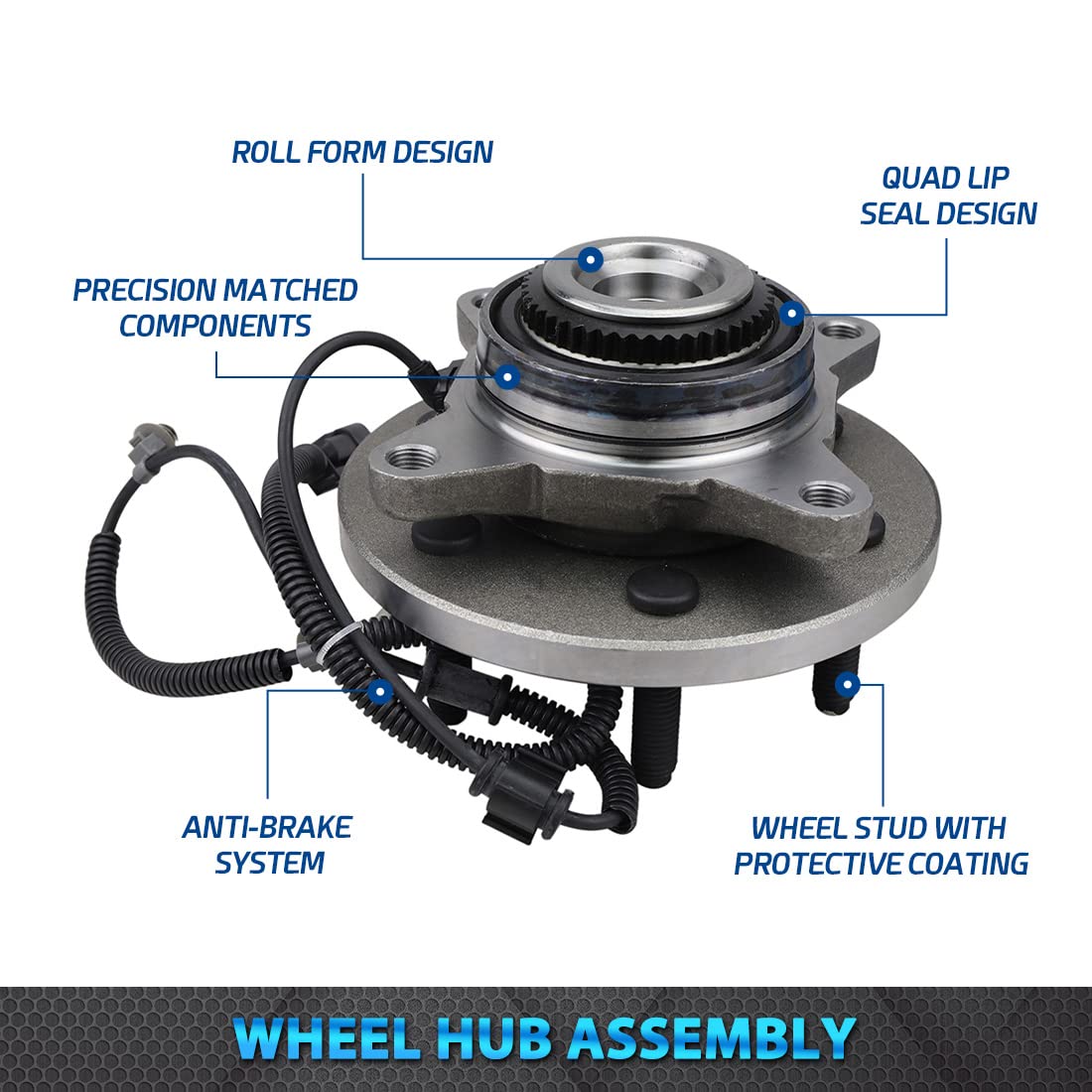 ROLL FORM DESIGN

QUAD LIP SEAL DESIGN

PRECISION MATCHED COMPONENTS

ANTI-BRAKE SYSTEM

WHEEL STUD WITH PROTECTIVE COATING

WHEEL HUB ASSEMBLY