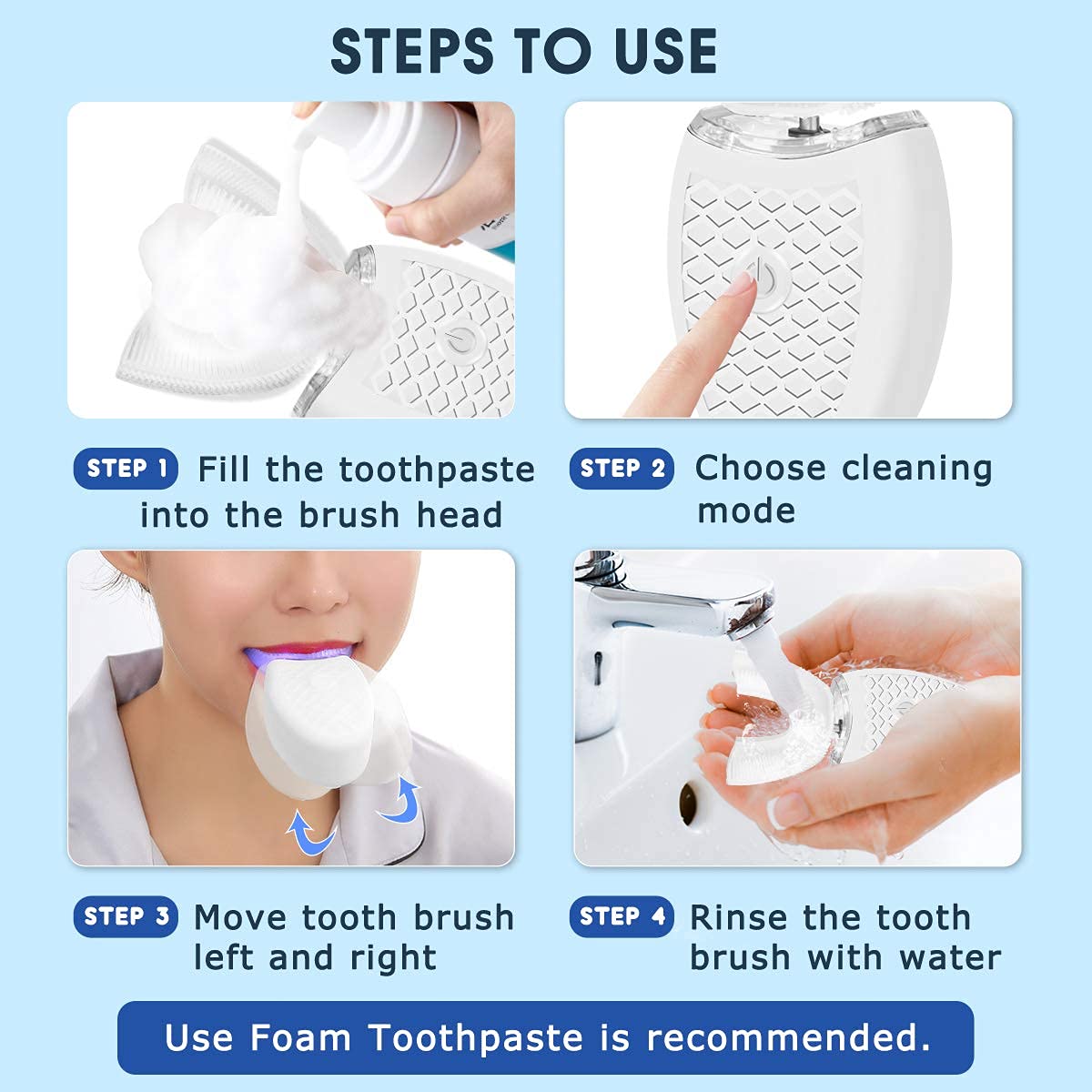 STEPS TO USE

STEP 1 Fill the toothpaste into the brush head

STEP 2 Choose cleaning mode

STEP 3 Move tooth brush left and right

STEP 4 Rinse the tooth brush with water

Use Foam Toothpaste is recommended.