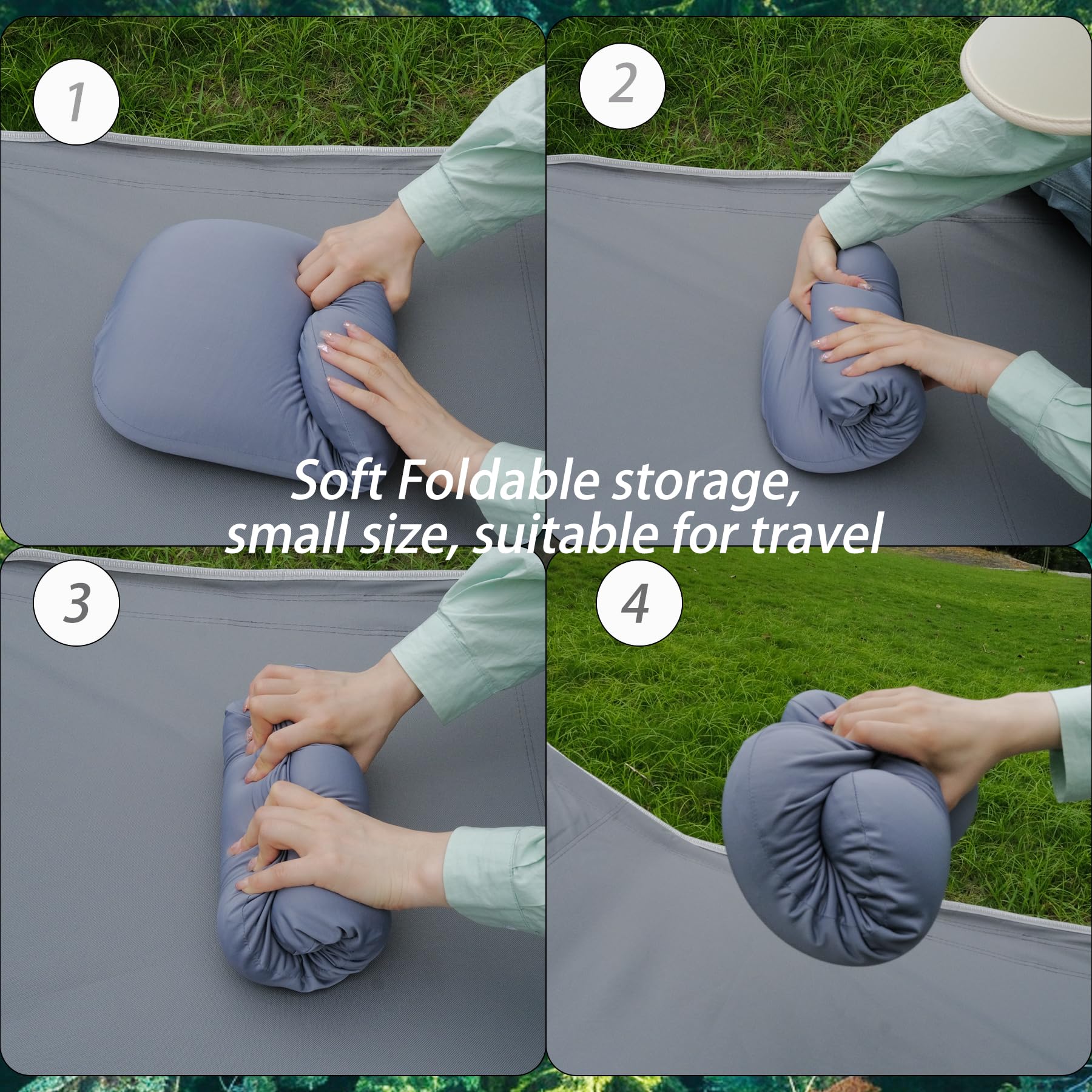 1

2

Soft Foldable storage, small size, suitable for travel

3

4