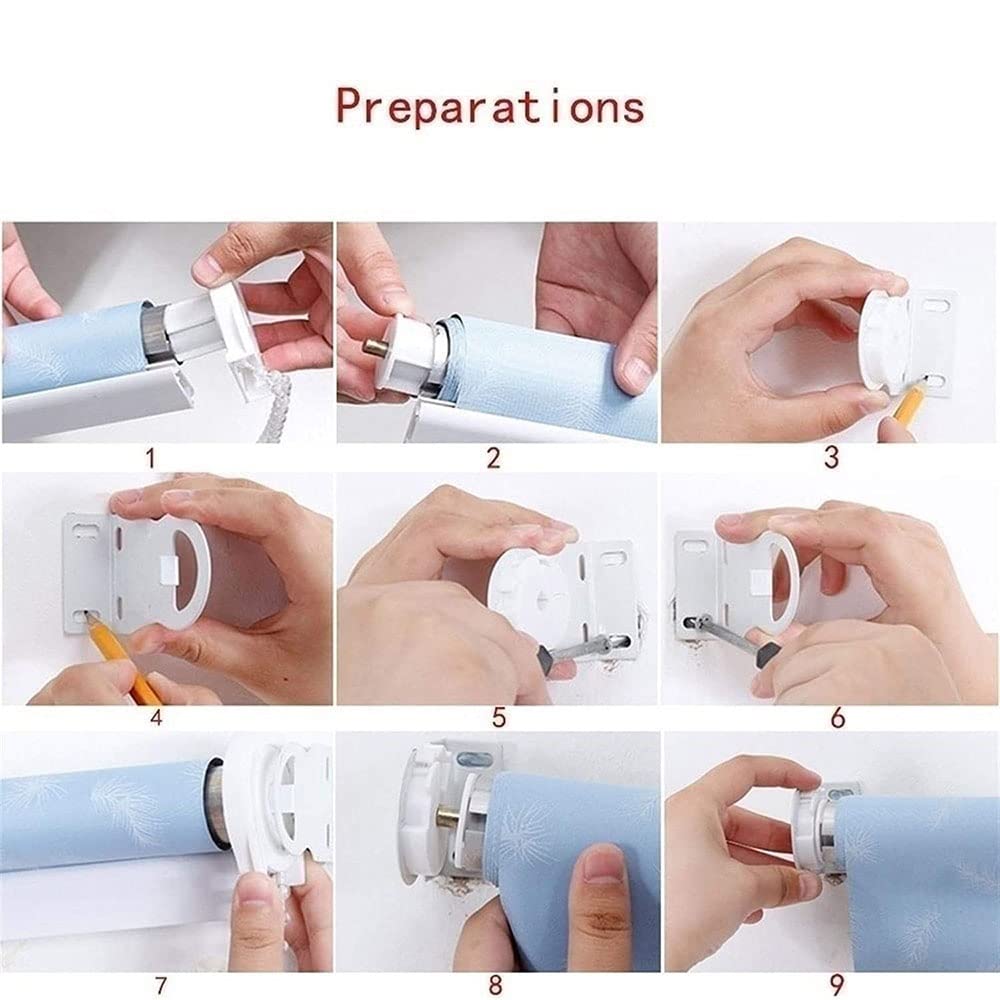 Preparations

1

2

3

4

5

6

7

8

9