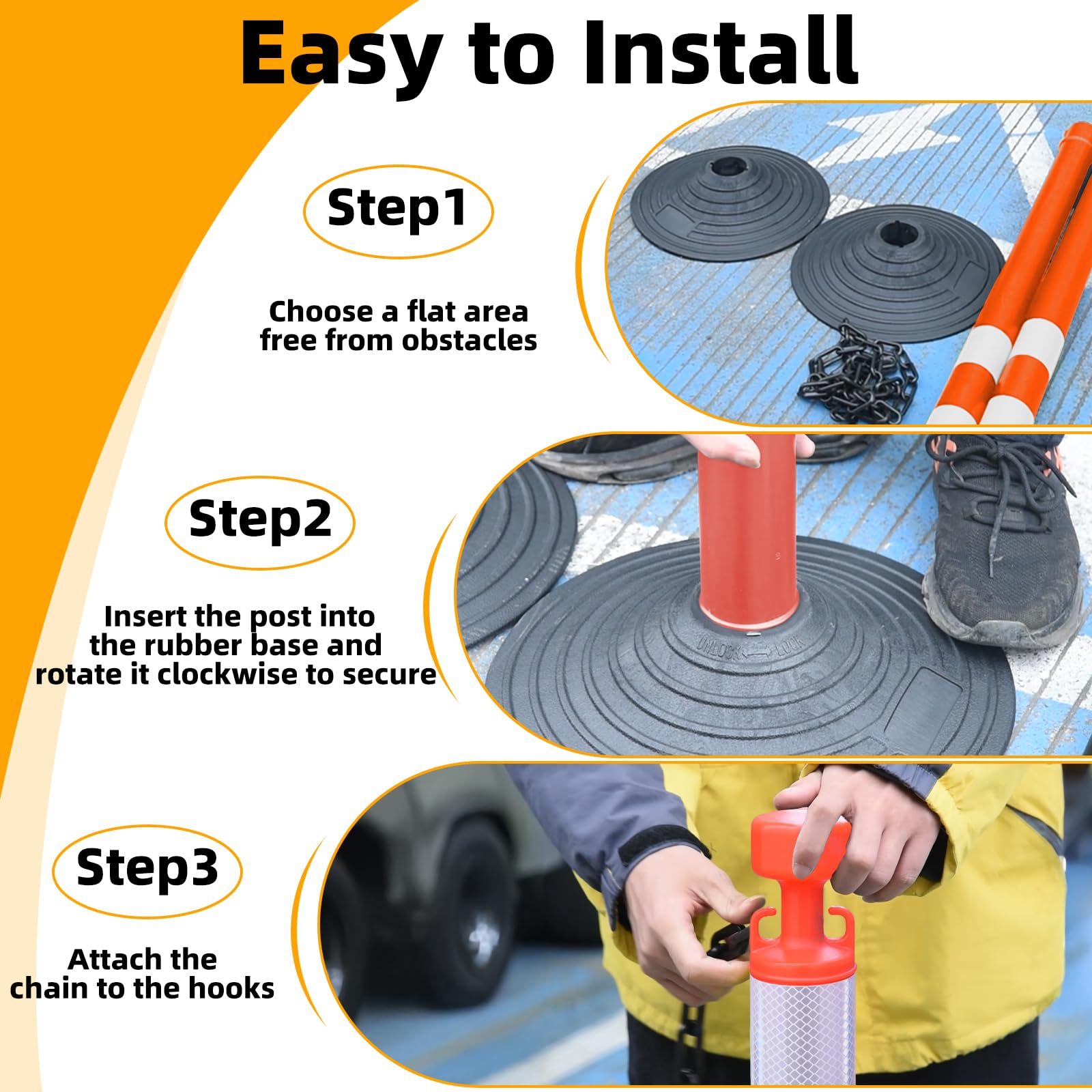 Easy to Install

Step1

Choose a flat area free from obstacles

Step2

Insert the post into the rubber base and rotate it clockwise to secure

UNLOCK LOCK

Step3

Attach the chain to the hooks