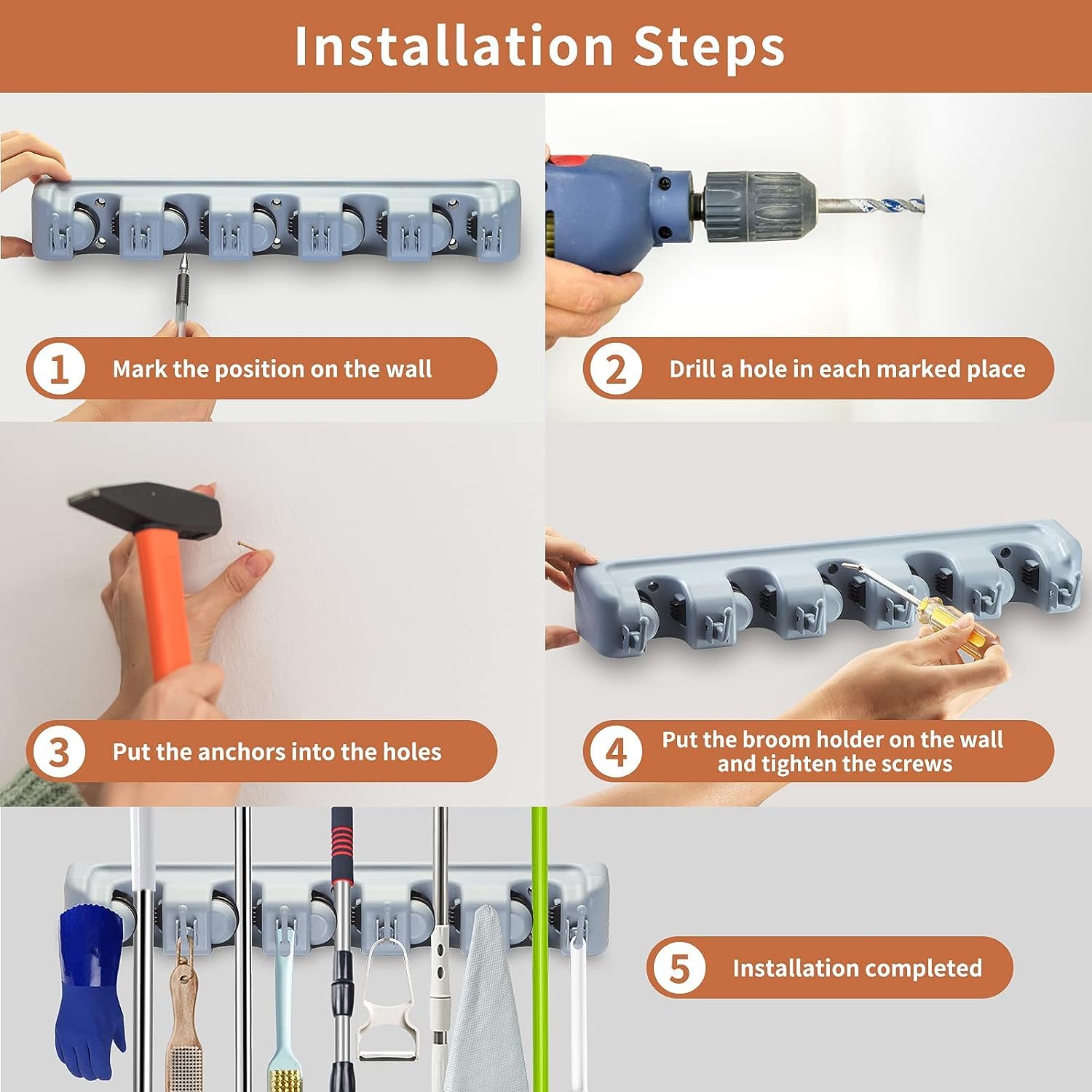 Installation Steps

1 Mark the position on the wall

2 Drill a hole in each marked place

3 Put the anchors into the holes

4 Put the broom holder on the wall and tighten the screws

5 Installation completed