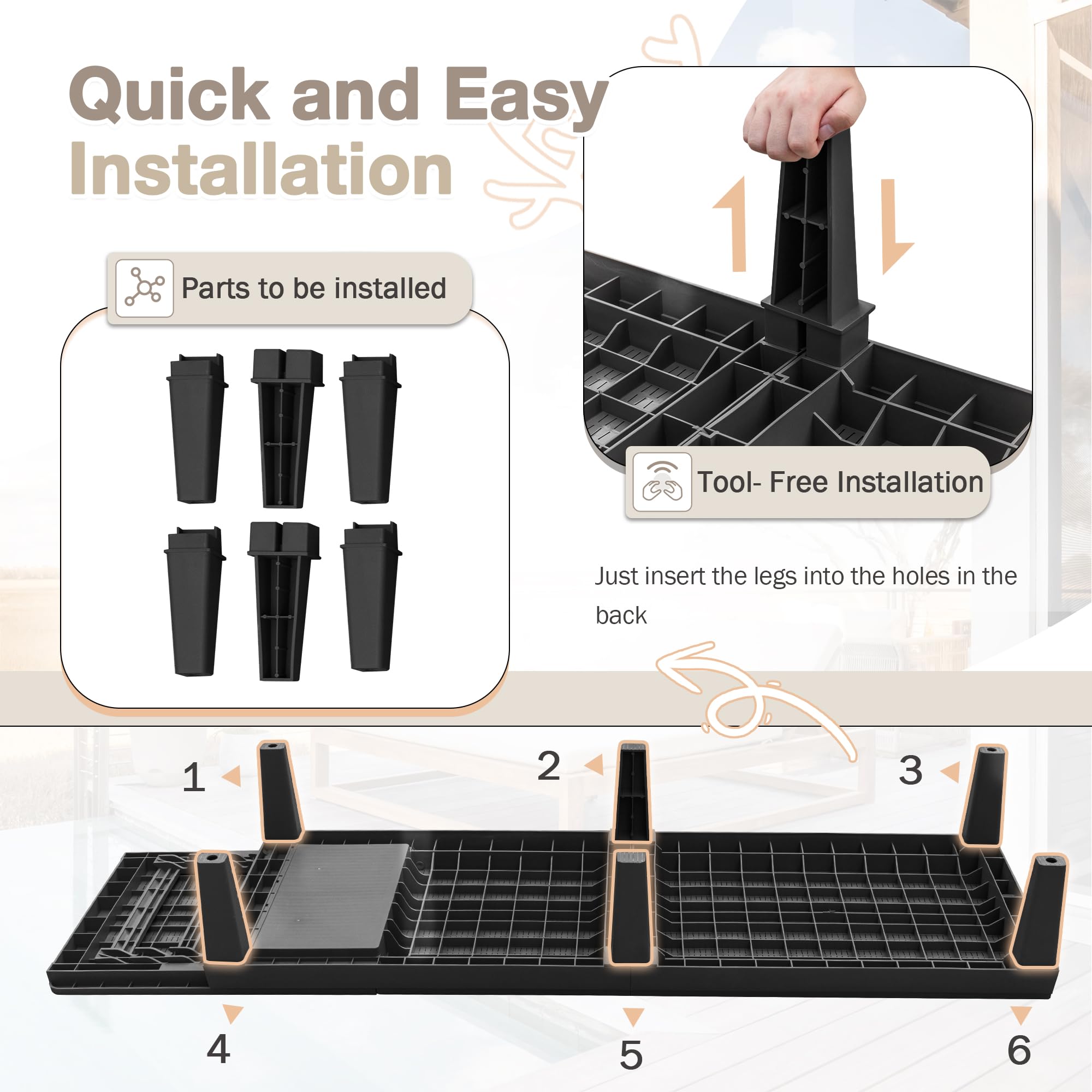 Quick and Easy Installation

Parts to be installed

Tool- Free Installation

Just insert the legs into the holes in the back

1

2

3

4

5

6