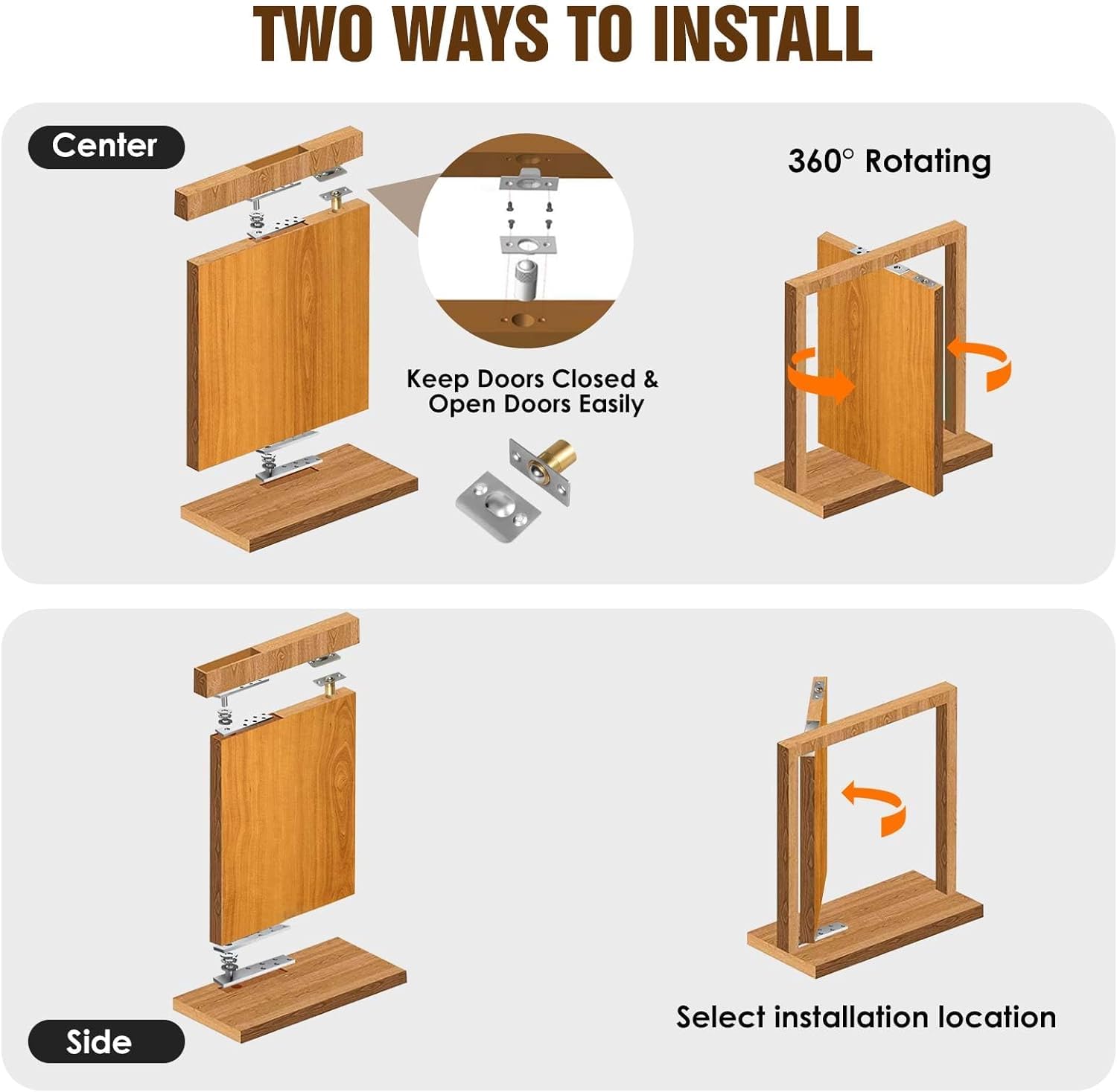 TWO WAYS TO INSTALL

Center

360° Rotating

Keep Doors Closed & Open Doors Easily

Side

Select installation location