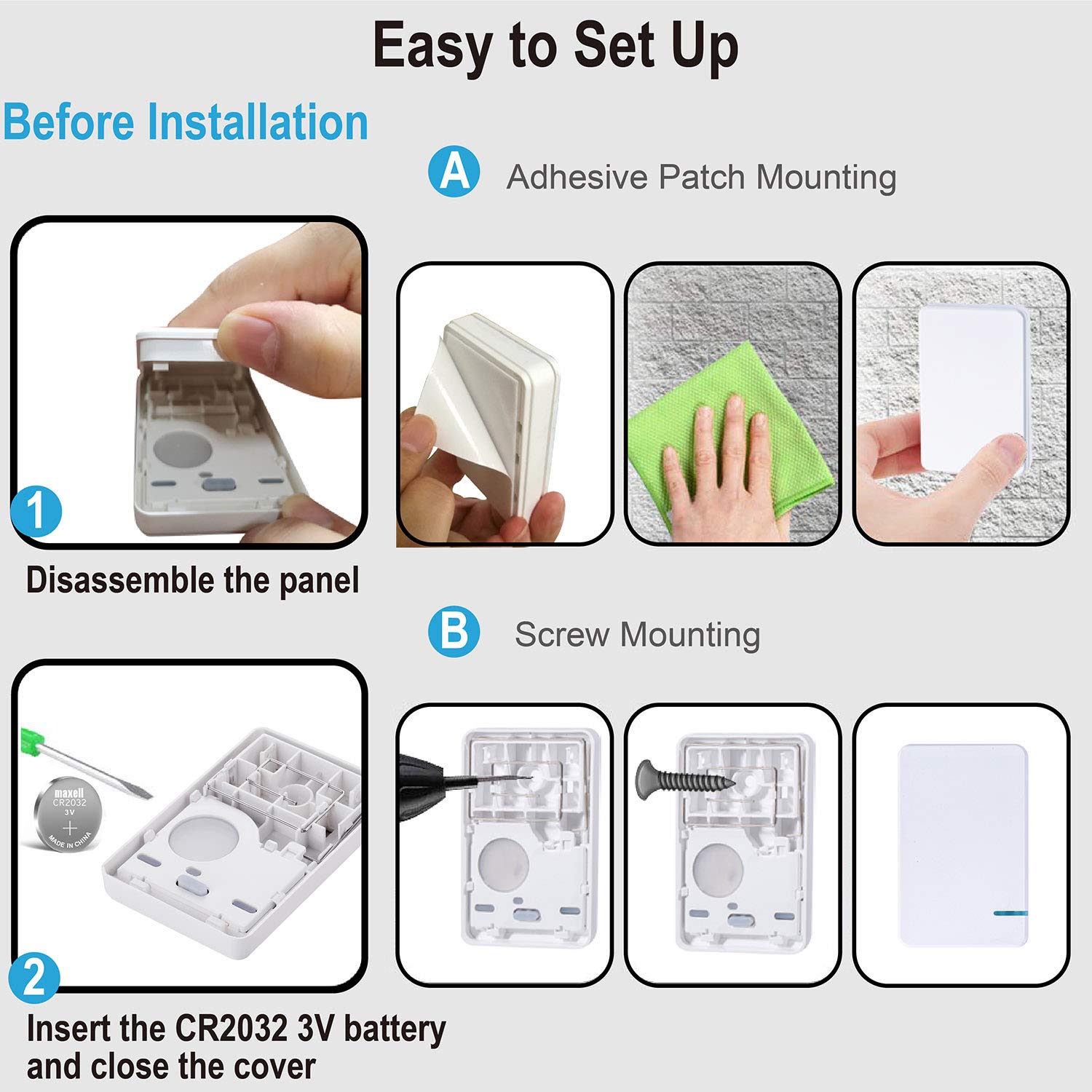 Easy to Set Up

Before Installation

A Adhesive Patch Mounting

1

Disassemble the panel

B Screw Mounting

maxell
CR2032
3V
+
MADE IN CHINA

2

Insert the CR2032 3V battery and close the cover