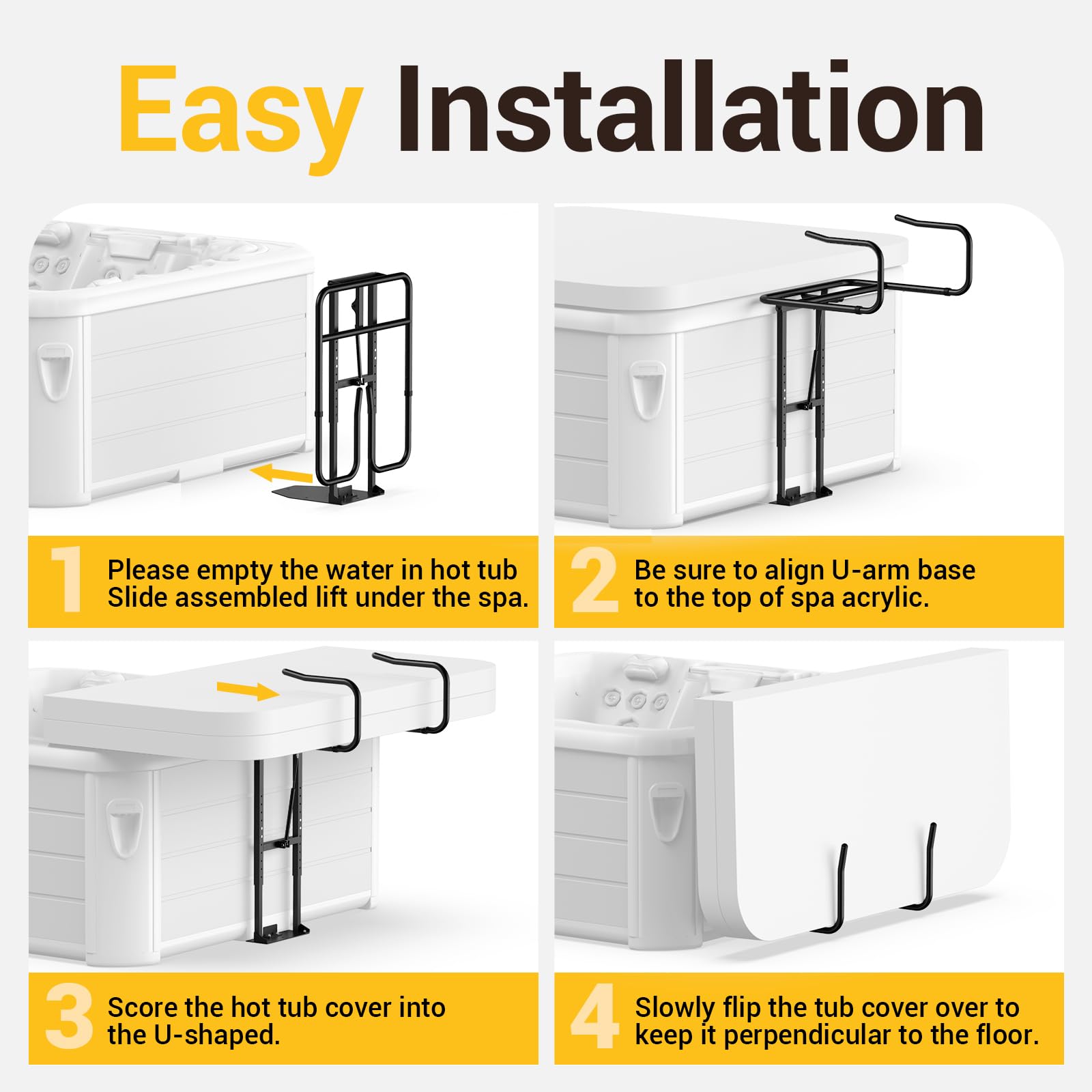 Easy Installation

1 Please empty the water in hot tub Slide assembled lift under the spa.

2 Be sure to align U-arm base to the top of spa acrylic.

3 Score the hot tub cover into the U-shaped.

4 Slowly flip the tub cover over to keep it perpendicular to the floor.