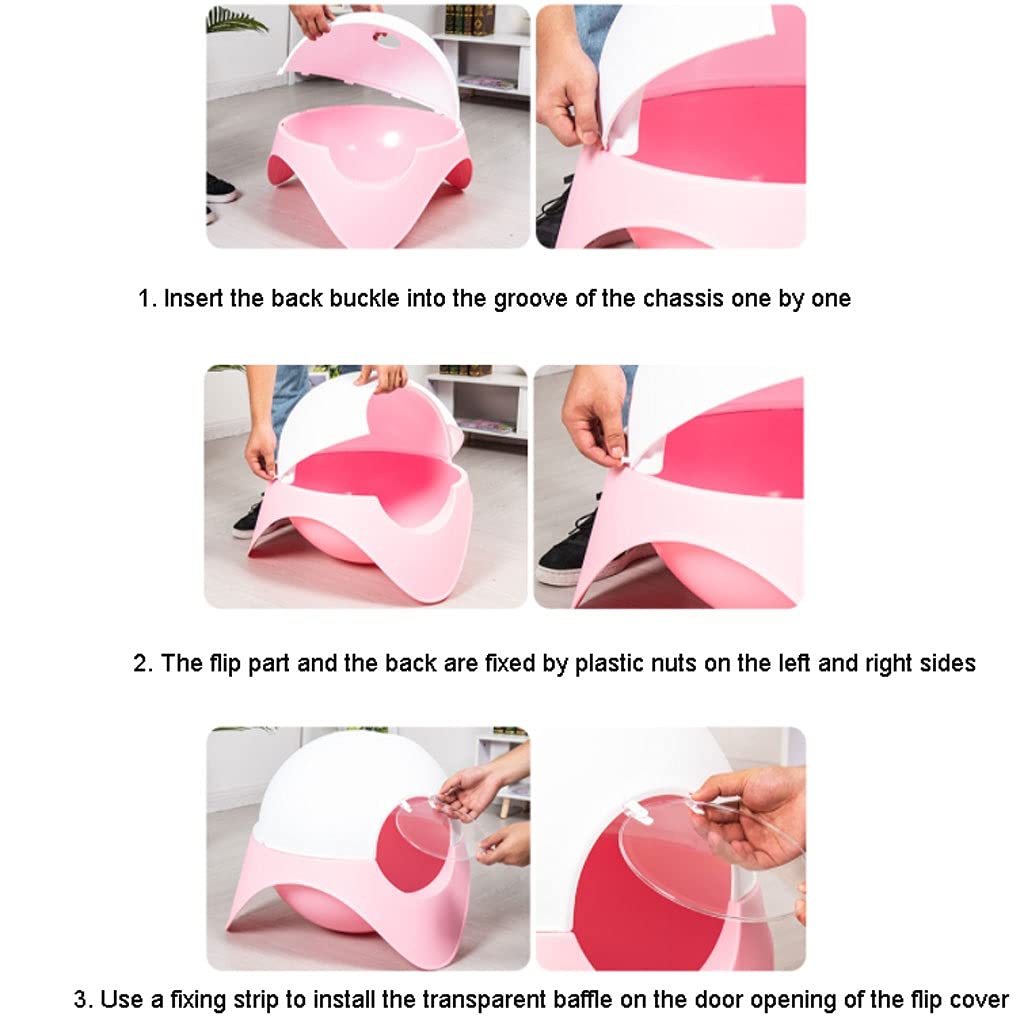 1. Insert the back buckle into the groove of the chassis one by one

2. The flip part and the back are fixed by plastic nuts on the left and right sides

3. Use a fixing strip to install the transparent baffle on the door opening of the flip cover