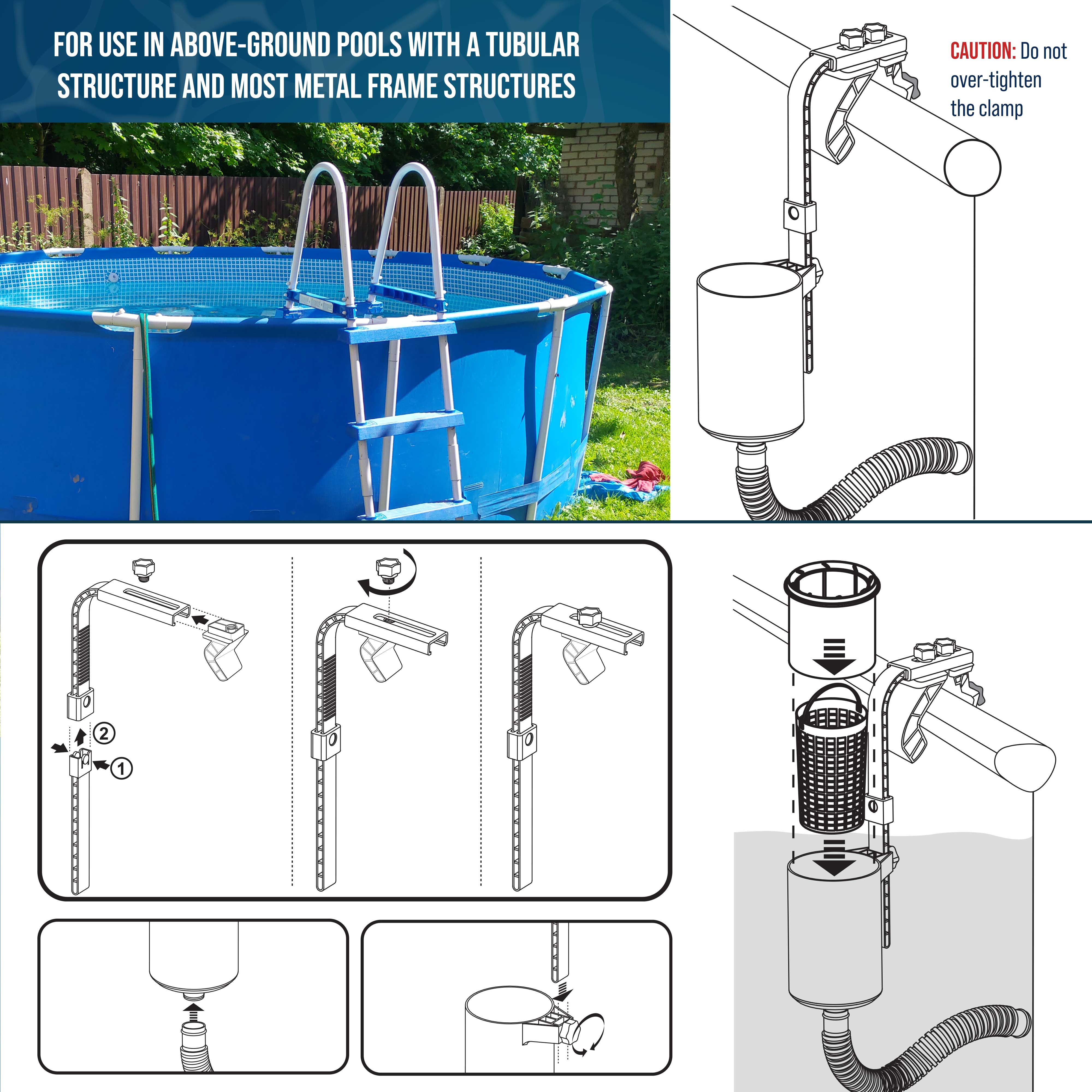 FOR USE IN ABOVE-GROUND POOLS WITH A TUBULAR STRUCTURE AND MOST METAL FRAME STRUCTURES

CAUTION: Do not over-tighten the clamp

2

1