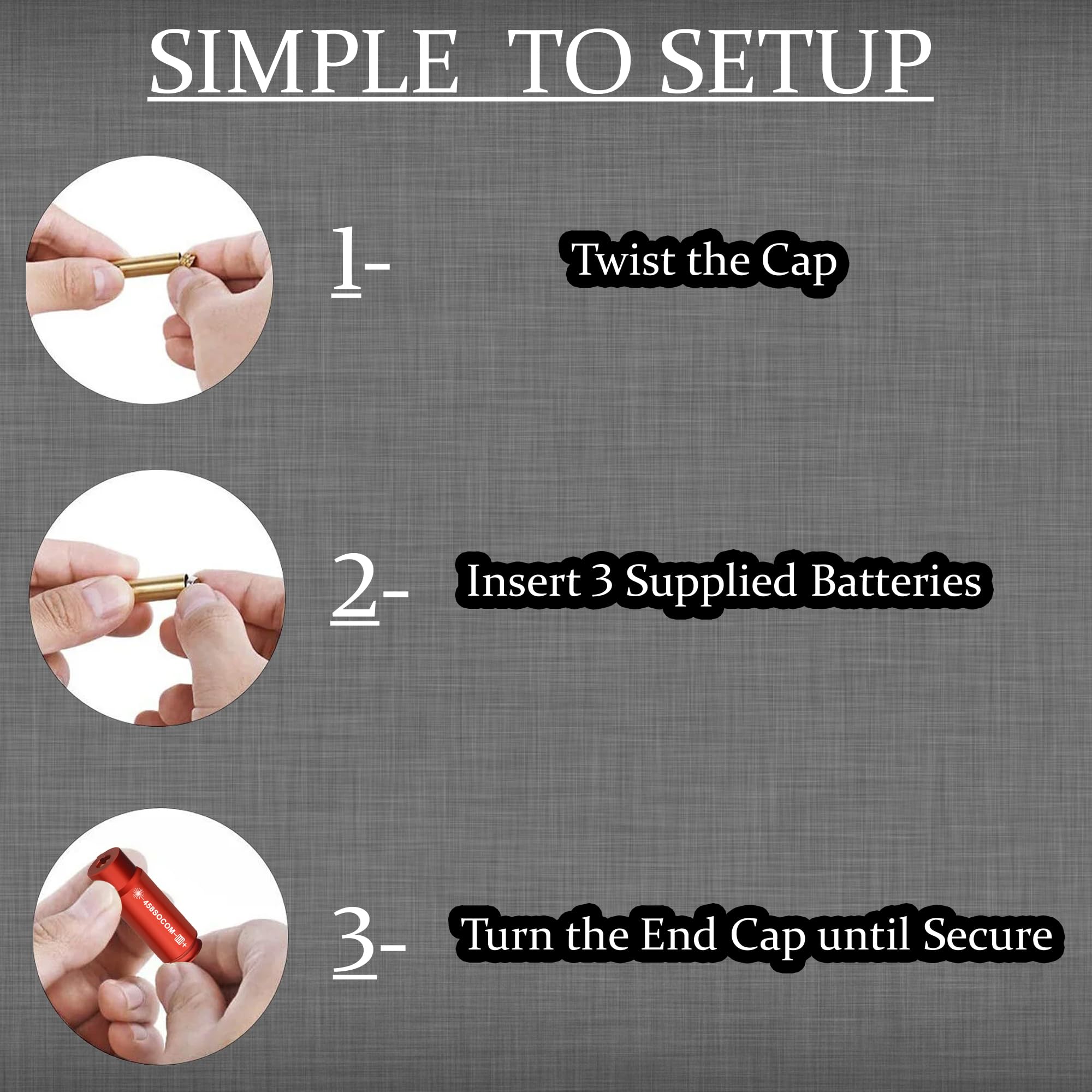 SIMPLE TO SETUP

1- Twist the Cap

2- Insert 3 Supplied Batteries

458SOCOM

3- Turn the End Cap until Secure