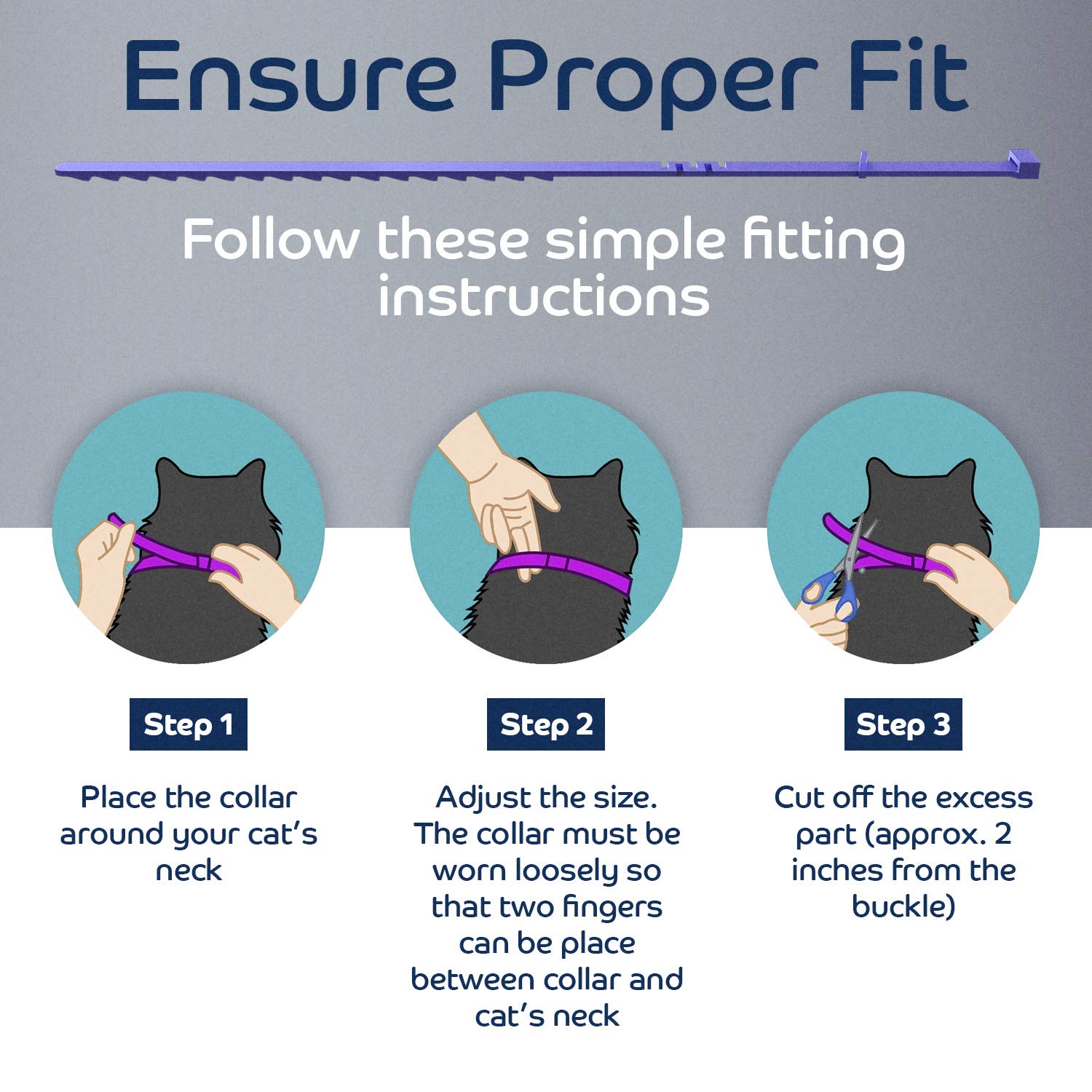 Ensure Proper Fit

Follow these simple fitting instructions

Step 1

Place the collar around your cat's neck

Step 2

Adjust the size. The collar must be worn loosely so that two fingers can be place between collar and cat's neck

Step 3

Cut off the excess part (approx. 2 inches from the buckle)