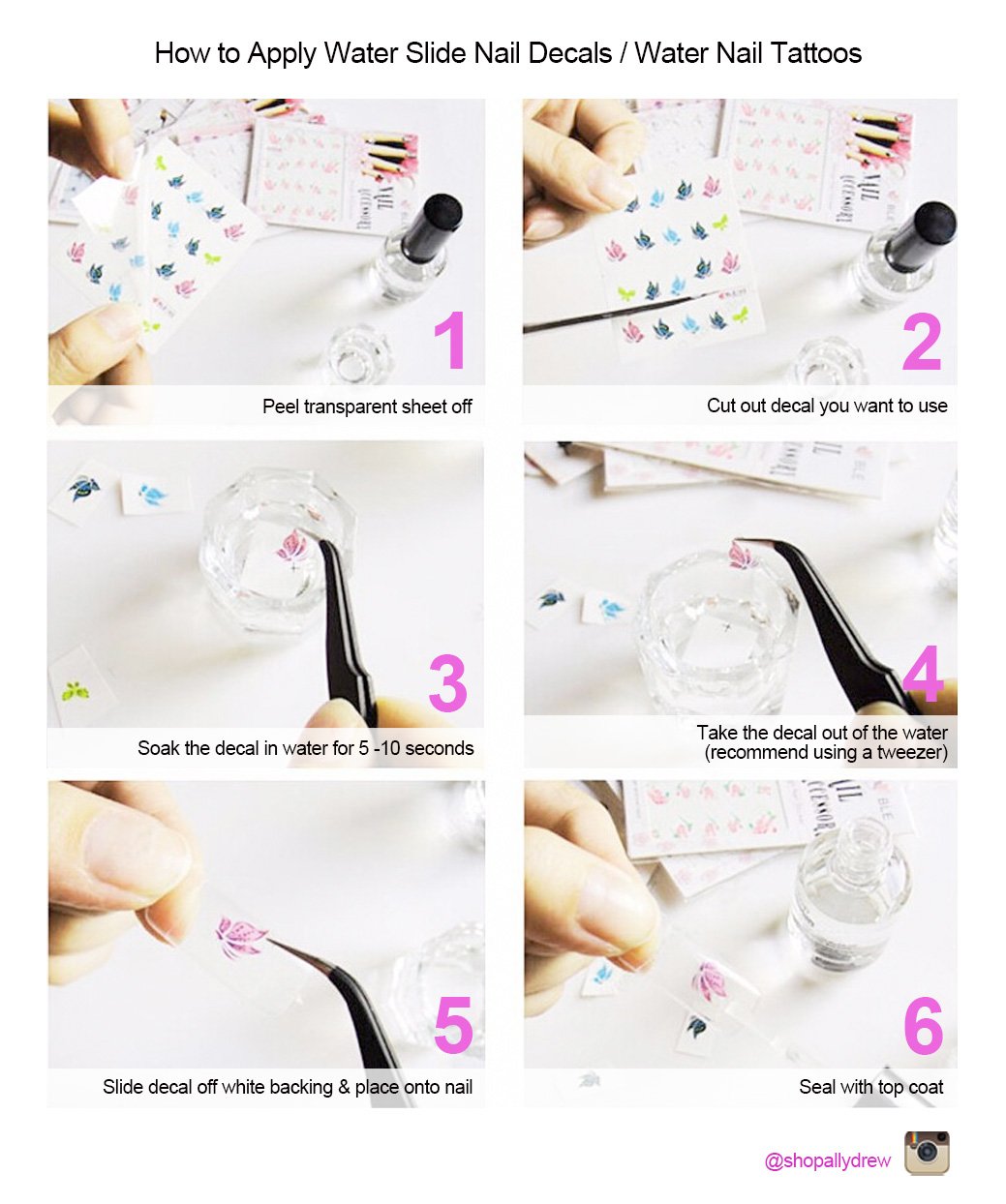 How to Apply Water Slide Nail Decals / Water Nail Tattoos

1
Peel transparent sheet off

2
Cut out decal you want to use

3
Soak the decal in water for 5 -10 seconds

4
Take the decal out of the water (recommend using a tweezer)

5
Slide decal off white backing & place onto nail

6
Seal with top coat

@shopallydrew