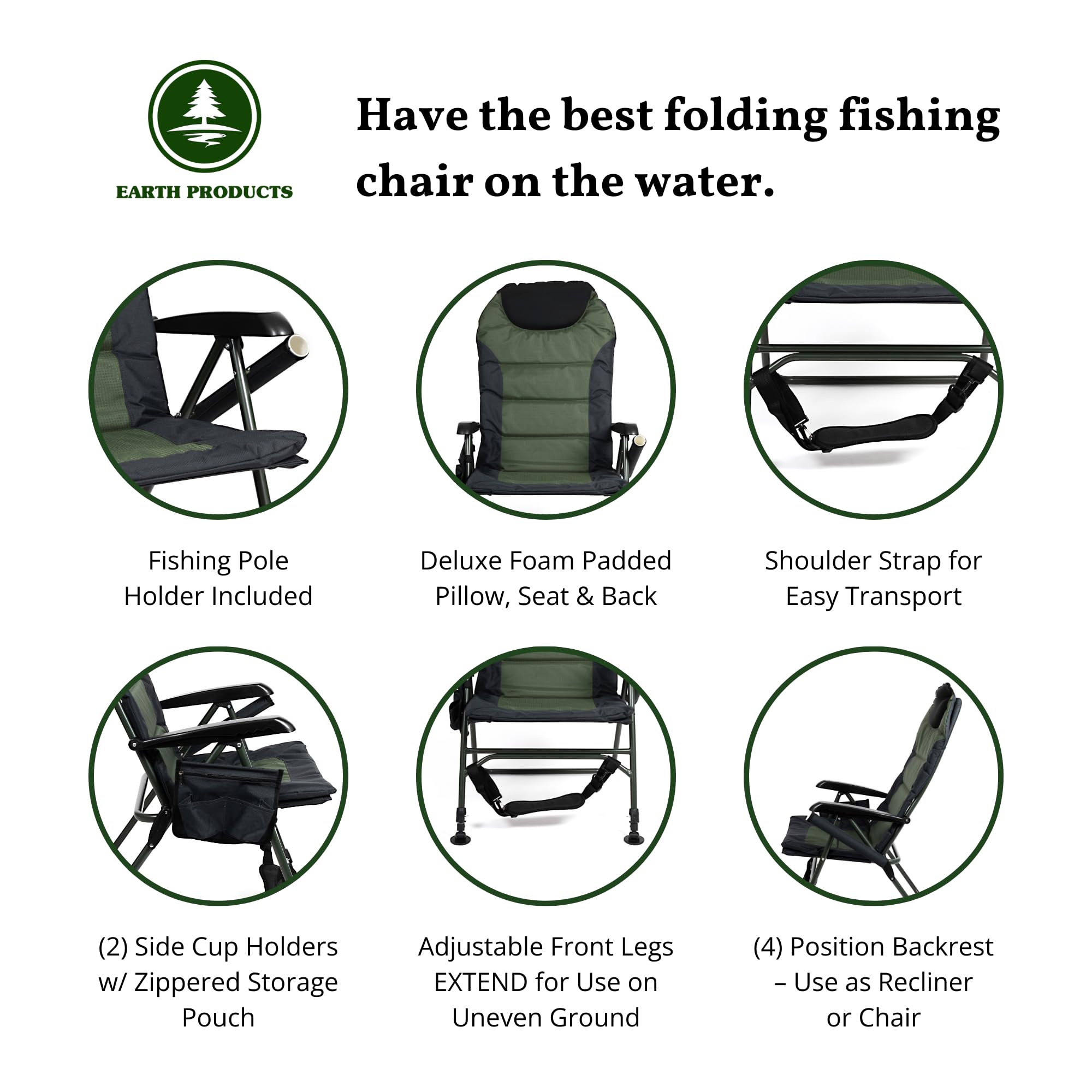 EARTH PRODUCTS

Have the best folding fishing chair on the water.

Fishing Pole Holder Included

Deluxe Foam Padded Pillow, Seat & Back

Shoulder Strap for Easy Transport

(2) Side Cup Holders w/ Zippered Storage Pouch

Adjustable Front Legs EXTEND for Use on Uneven Ground

(4) Position Backrest – Use as Recliner or Chair