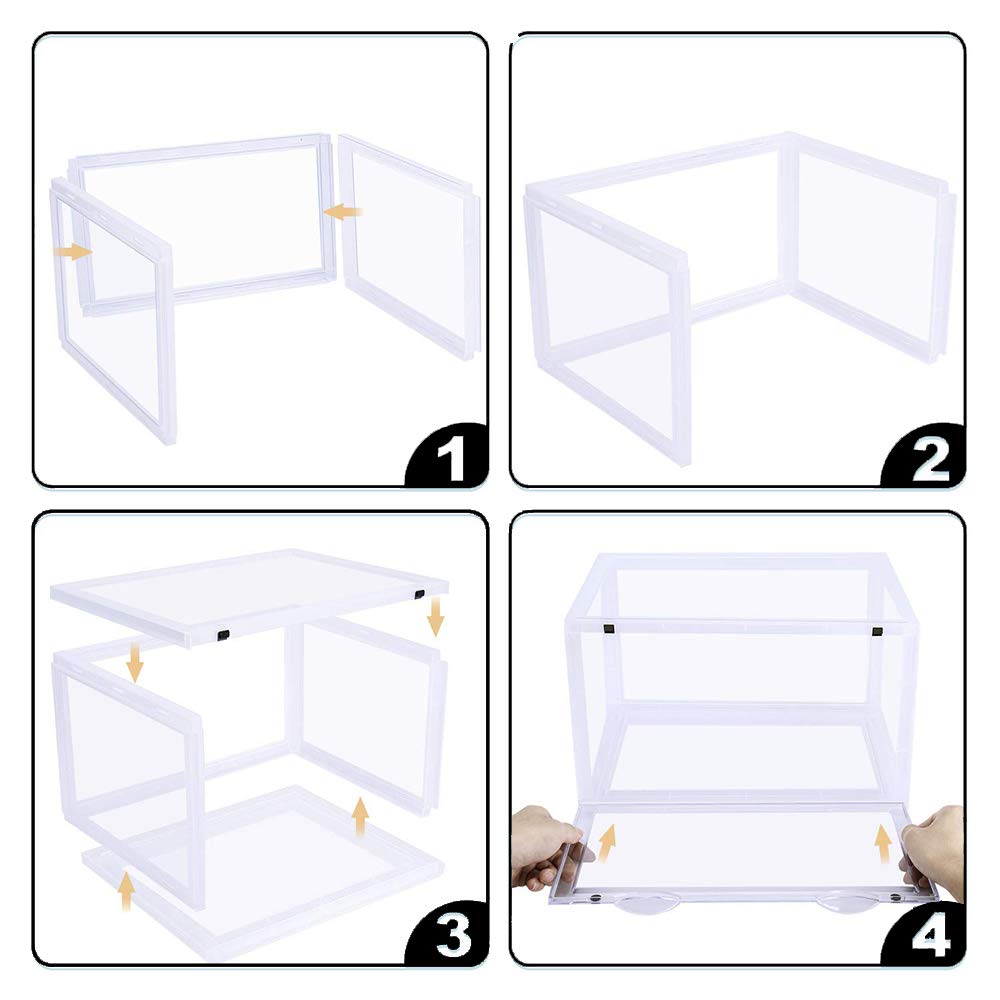 1

2

3

4