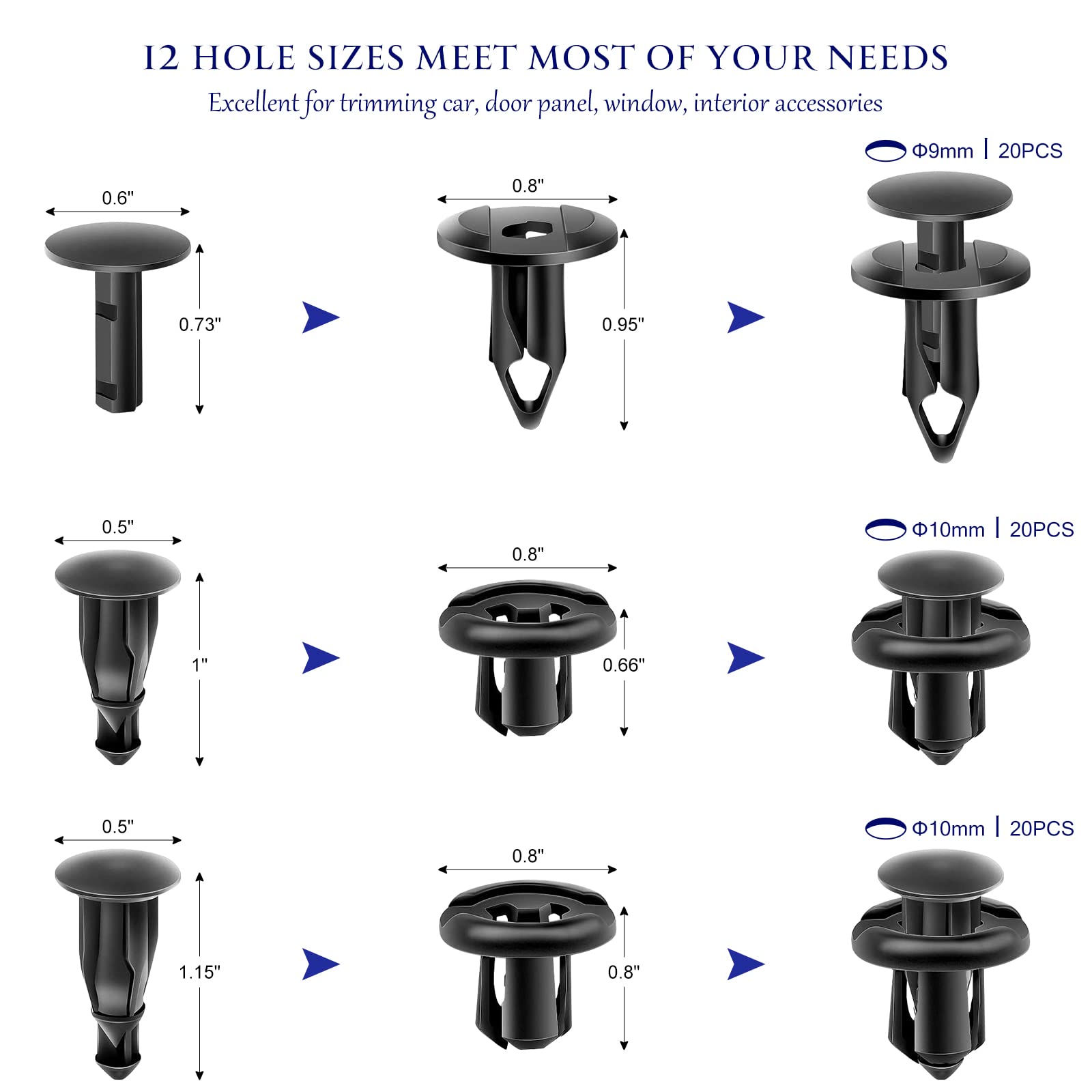 12 HOLE SIZES MEET MOST OF YOUR NEEDS
Excellent for trimming car, door panel, window, interior accessories

Φ9mm | 20PCS
0.6"
0.73"
0.8"
0.95"

Φ10mm | 20PCS
0.5"
1"
0.8"
0.66"

Φ10mm | 20PCS
0.5"
1.15"
0.8"
0.8"