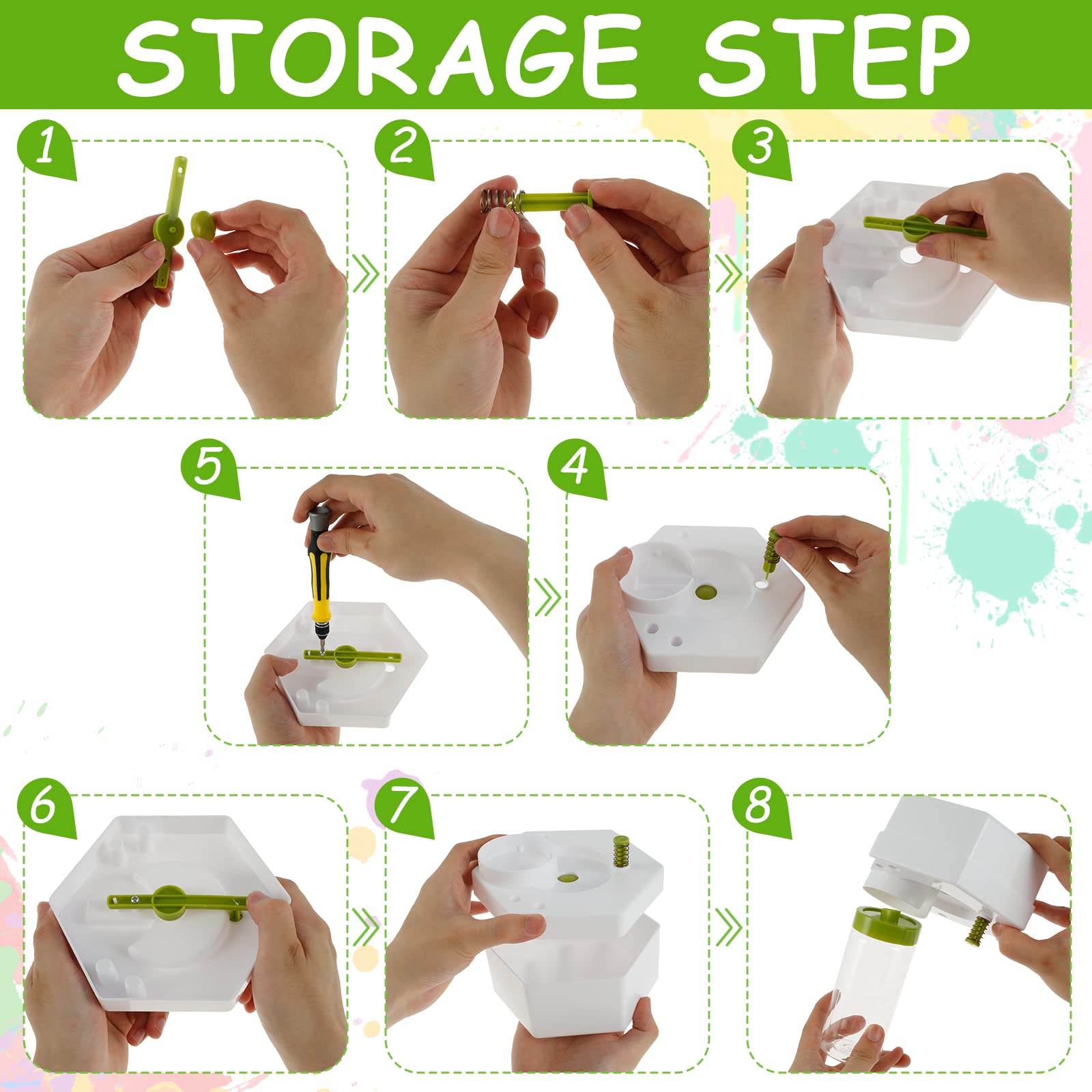 STORAGE STEP

1

2

3

5

4

6

7

8