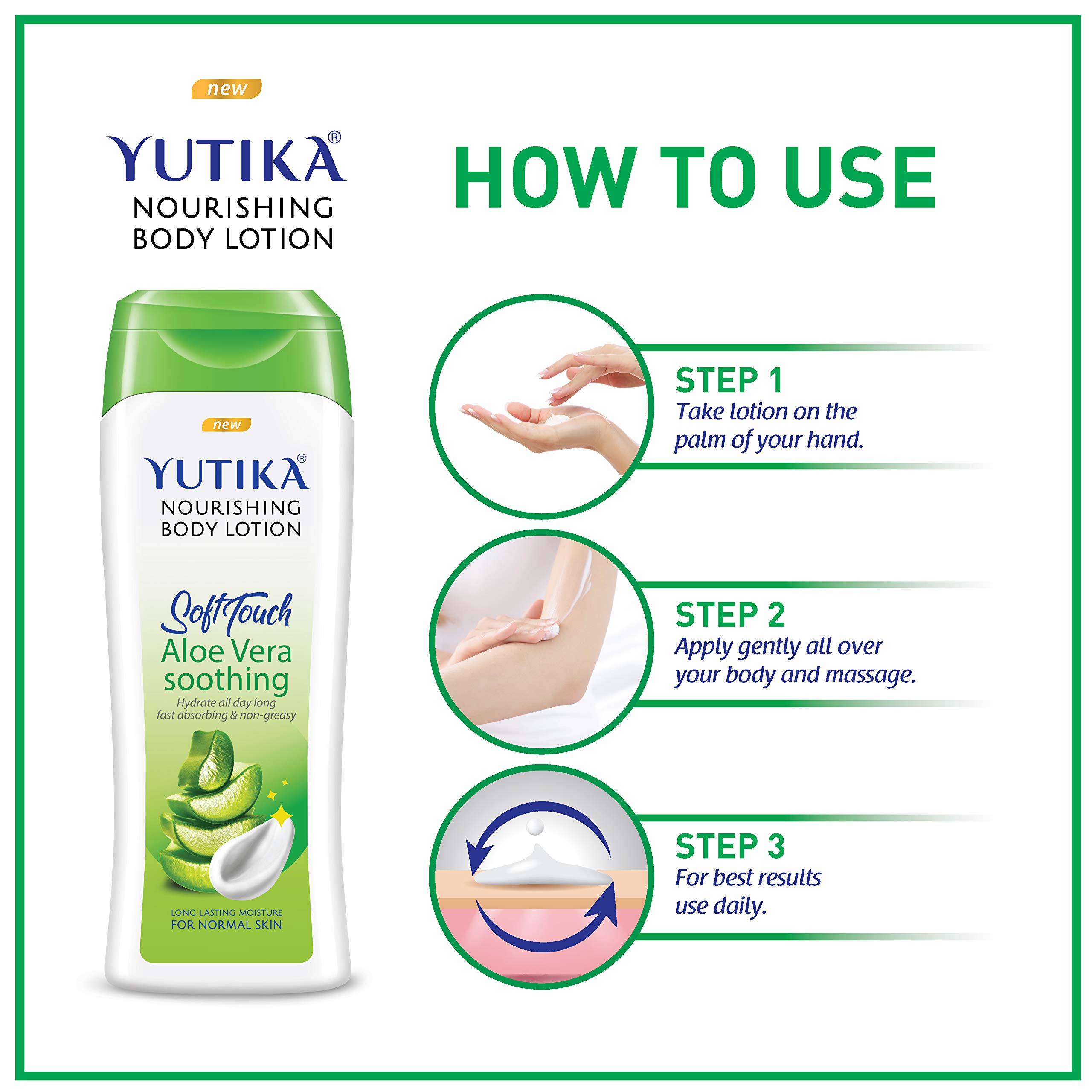 new

YUTIKA®
NOURISHING
BODY LOTION

new

YUTIKA®
NOURISHING
BODY LOTION

Soft Touch
Aloe Vera
soothing
Hydrate all day long
fast absorbing & non-greasy

LONG LASTING MOISTURE
FOR NORMAL SKIN

HOW TO USE

STEP 1
Take lotion on the palm of your hand.

STEP 2
Apply gently all over your body and massage.

STEP 3
For best results use daily.