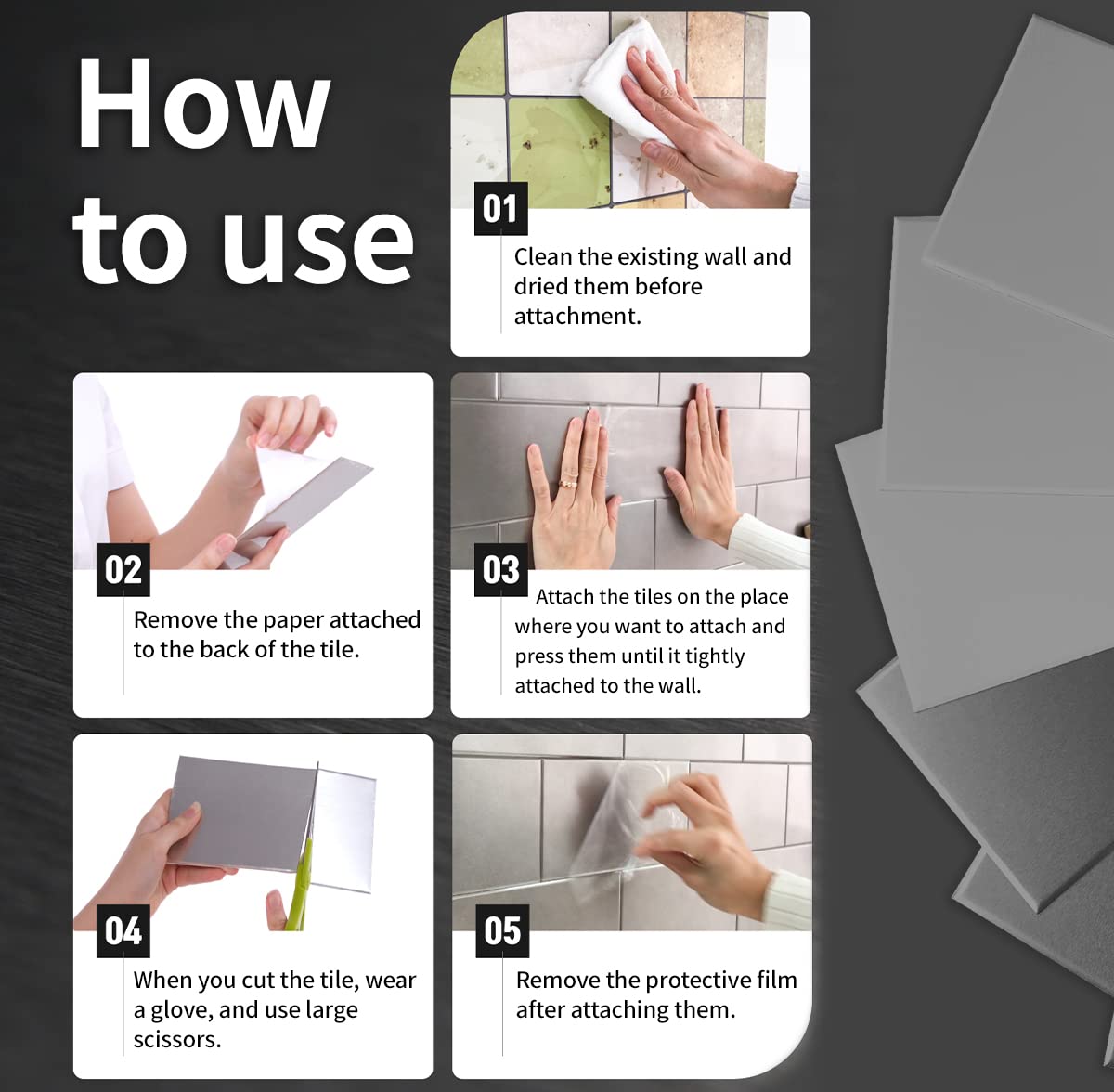 How to use

01
Clean the existing wall and dried them before attachment.

02
Remove the paper attached to the back of the tile.

03
Attach the tiles on the place where you want to attach and press them until it tightly attached to the wall.

04
When you cut the tile, wear a glove, and use large scissors.

05
Remove the protective film after attaching them.