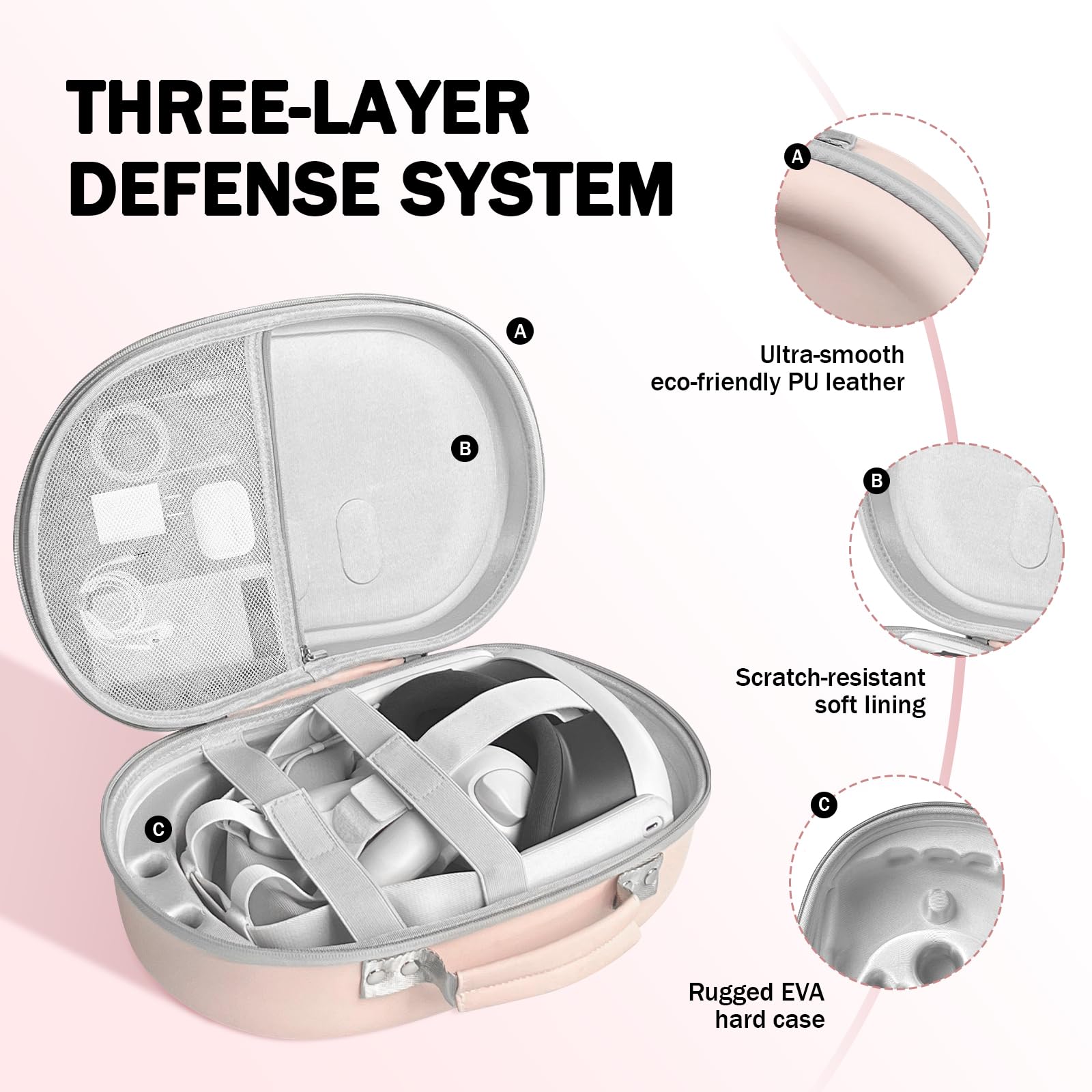 THREE-LAYER DEFENSE SYSTEM

A

B

C

A

Ultra-smooth eco-friendly PU leather

B

Scratch-resistant soft lining

C

Rugged EVA hard case