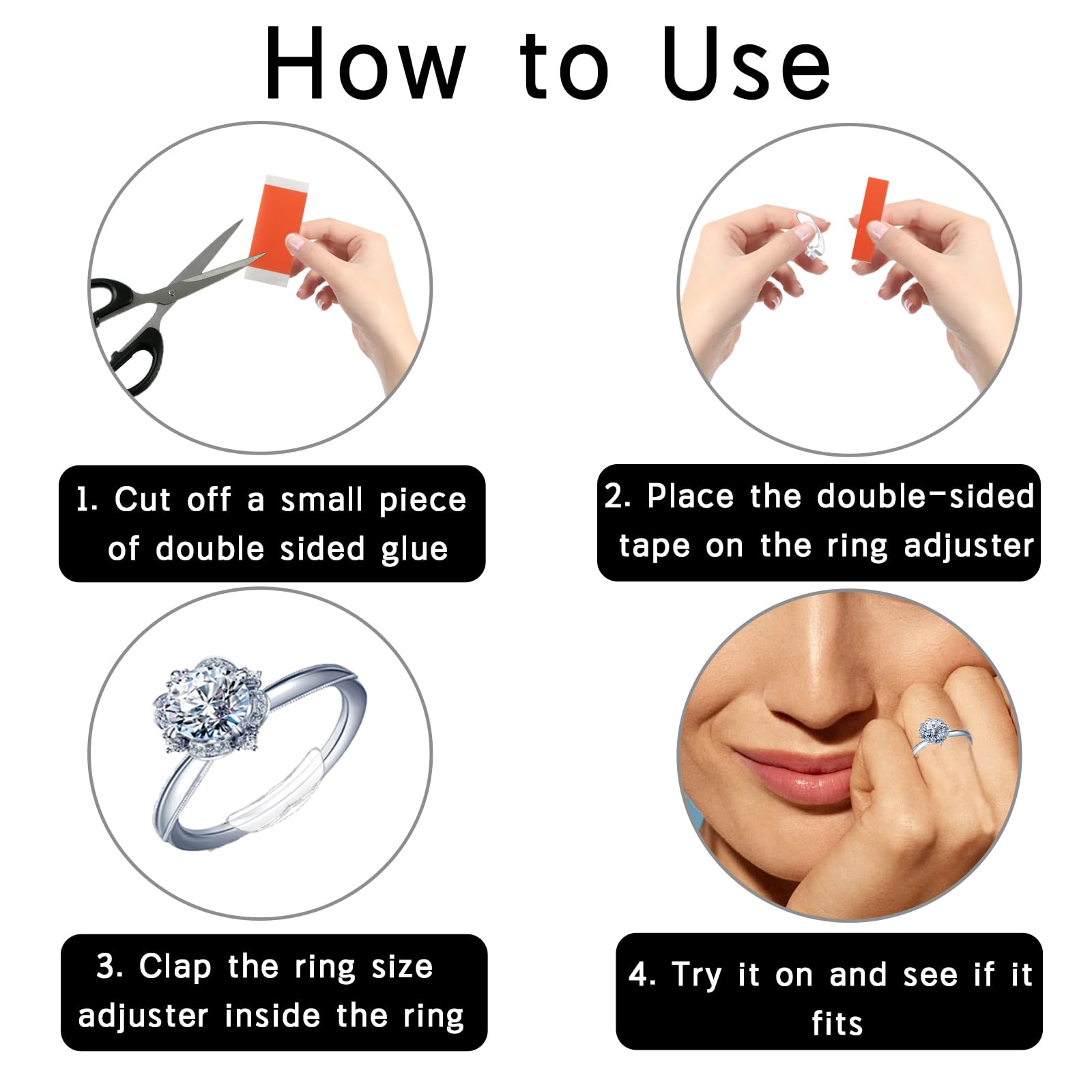 How to Use

1. Cut off a small piece of double sided glue

2. Place the double-sided tape on the ring adjuster

3. Clap the ring size adjuster inside the ring

4. Try it on and see if it fits