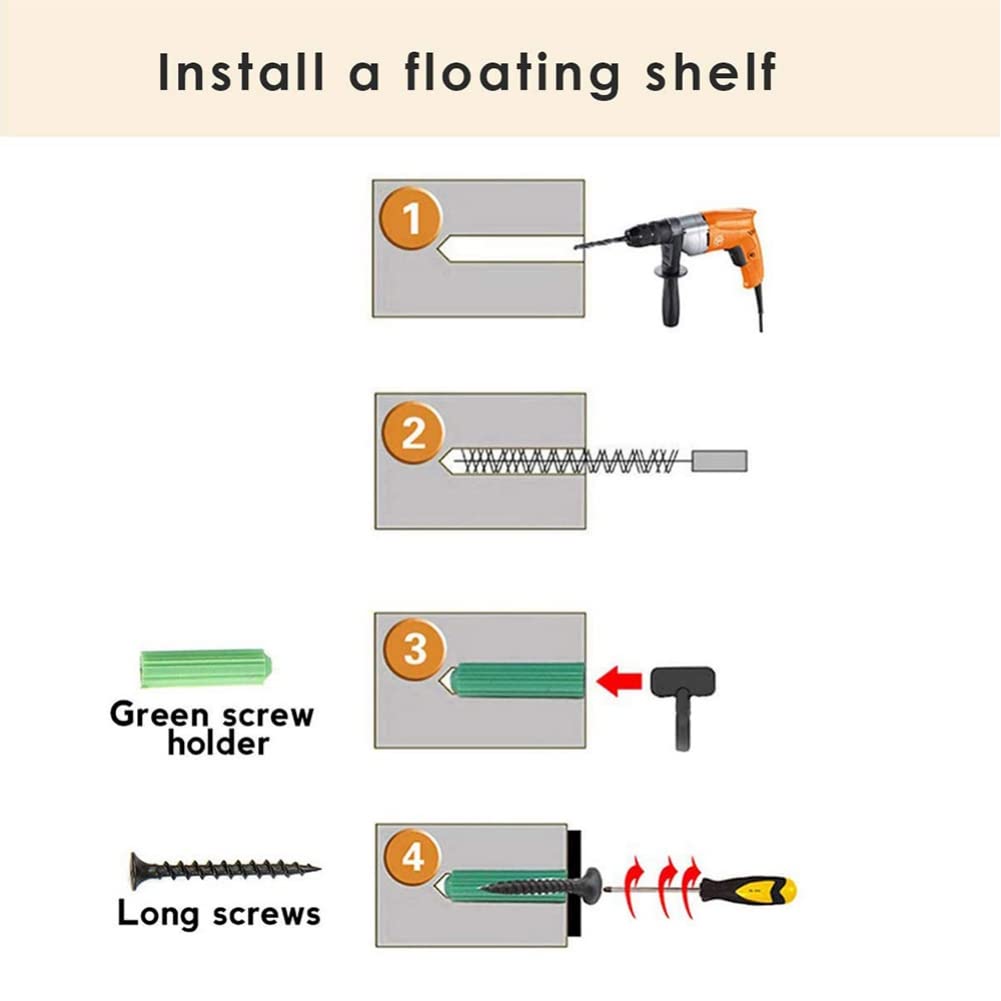 Install a floating shelf

1

2

3

Green screw holder

4

Long screws