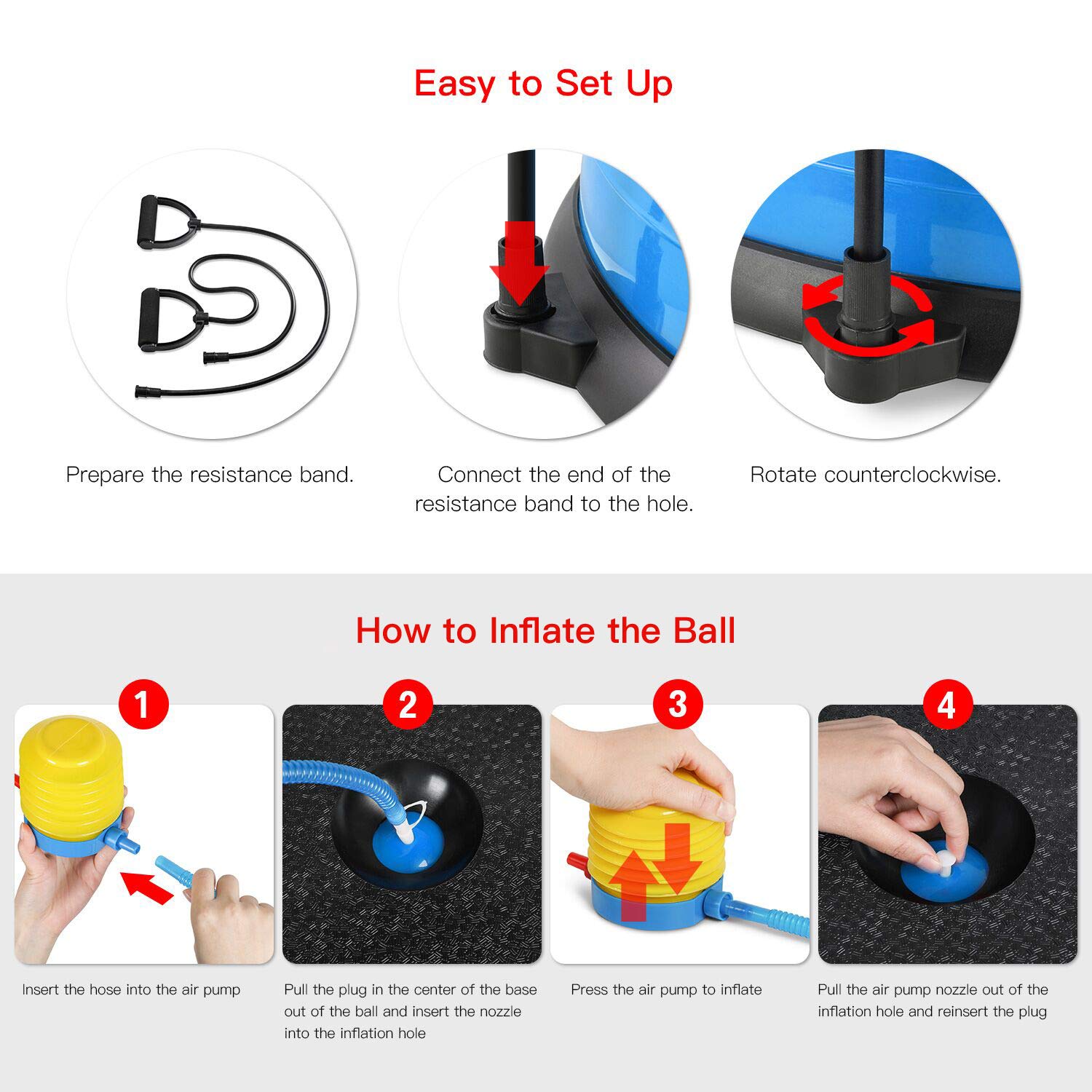 Easy to Set Up

Prepare the resistance band.

Connect the end of the resistance band to the hole.

Rotate counterclockwise.

How to Inflate the Ball

1

Insert the hose into the air pump

2

Pull the plug in the center of the base out of the ball and insert the nozzle into the inflation hole

3

Press the air pump to inflate

4

Pull the air pump nozzle out of the inflation hole and reinsert the plug