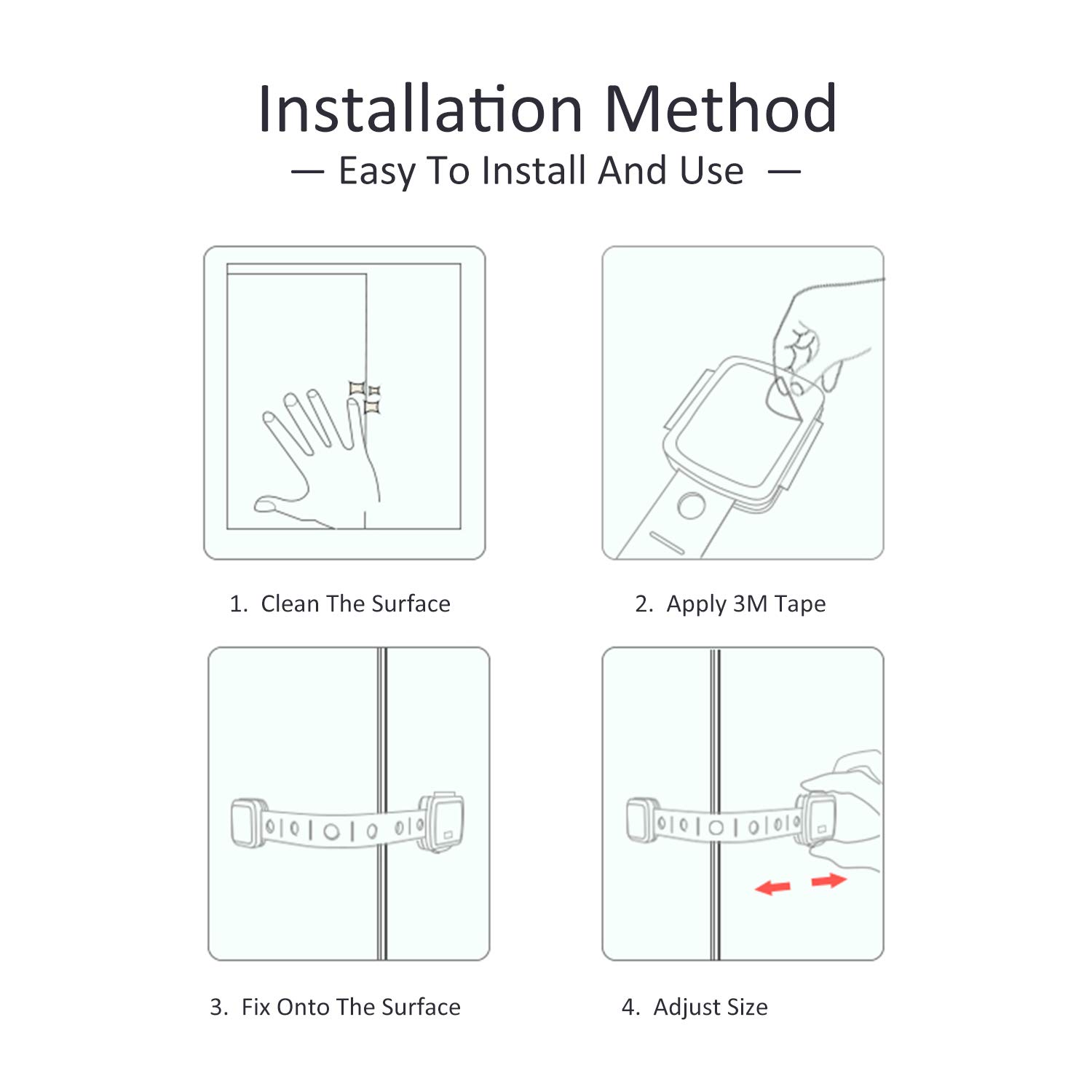 Installation Method

— Easy To Install And Use —

1. Clean The Surface

2. Apply 3M Tape

3. Fix Onto The Surface

4. Adjust Size