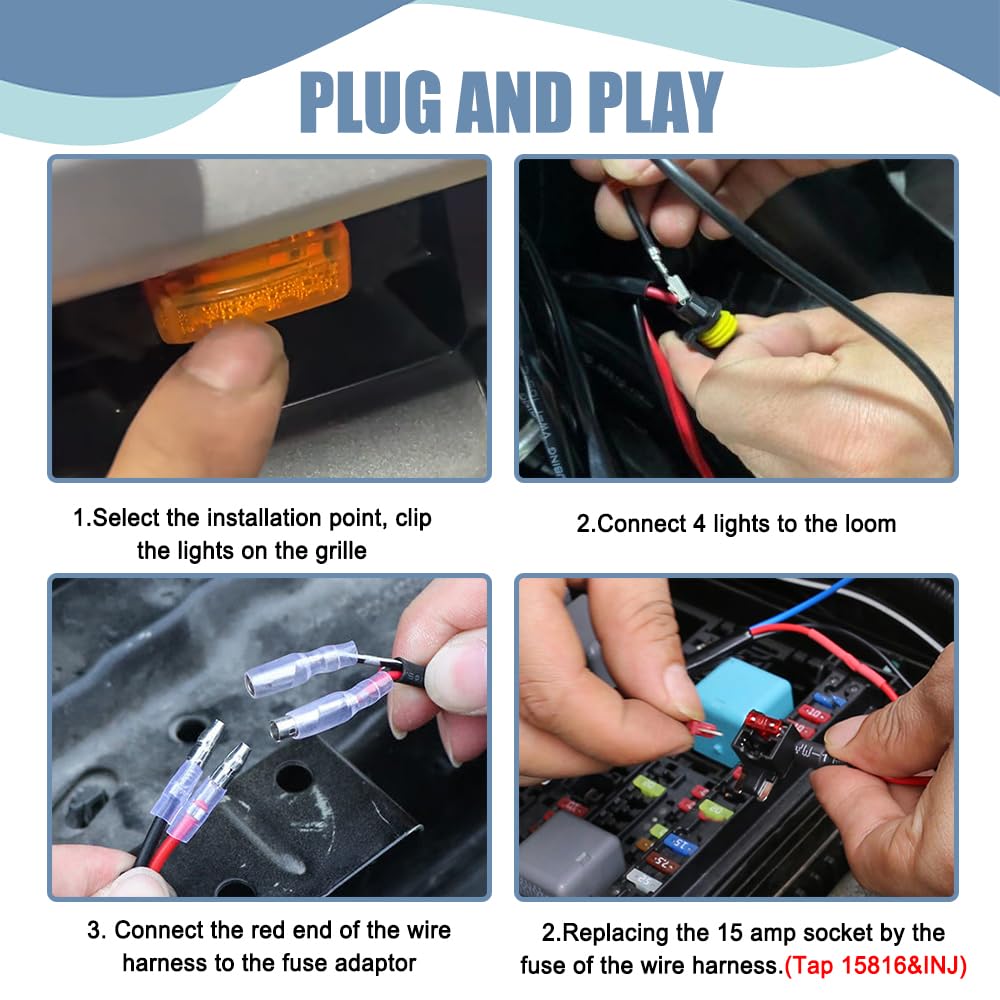 PLUG AND PLAY

1.Select the installation point, clip the lights on the grille

2.Connect 4 lights to the loom

3. Connect the red end of the wire harness to the fuse adaptor

2.Replacing the 15 amp socket by the fuse of the wire harness.(Tap 15816&INJ)